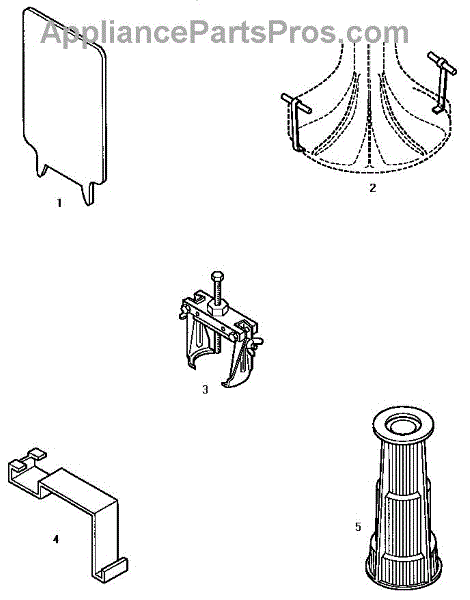 AppliancePartsPros.com

1

2

3

4

5