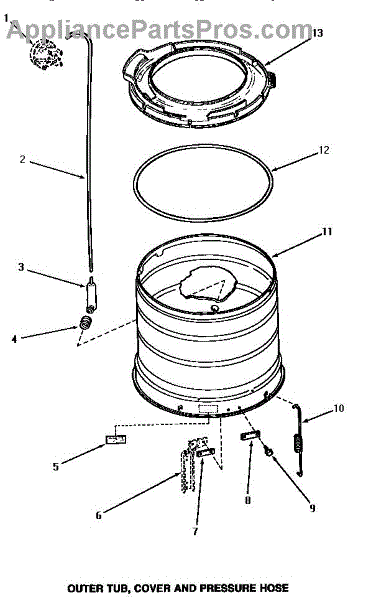 AppliancePartsPros.com

1
13
2
12
11
3
4
10
5
6
7
8
9

OUTER TUB, COVER AND PRESSURE HOSE