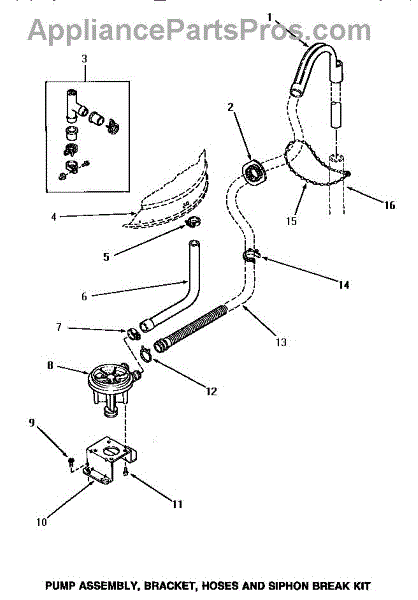 AppliancePartsPros.com

1
3
2
16
15
4
5
14
6
13
7
8
12
9
11
10

PUMP ASSEMBLY, BRACKET, HOSES AND SIPHON BREAK KIT