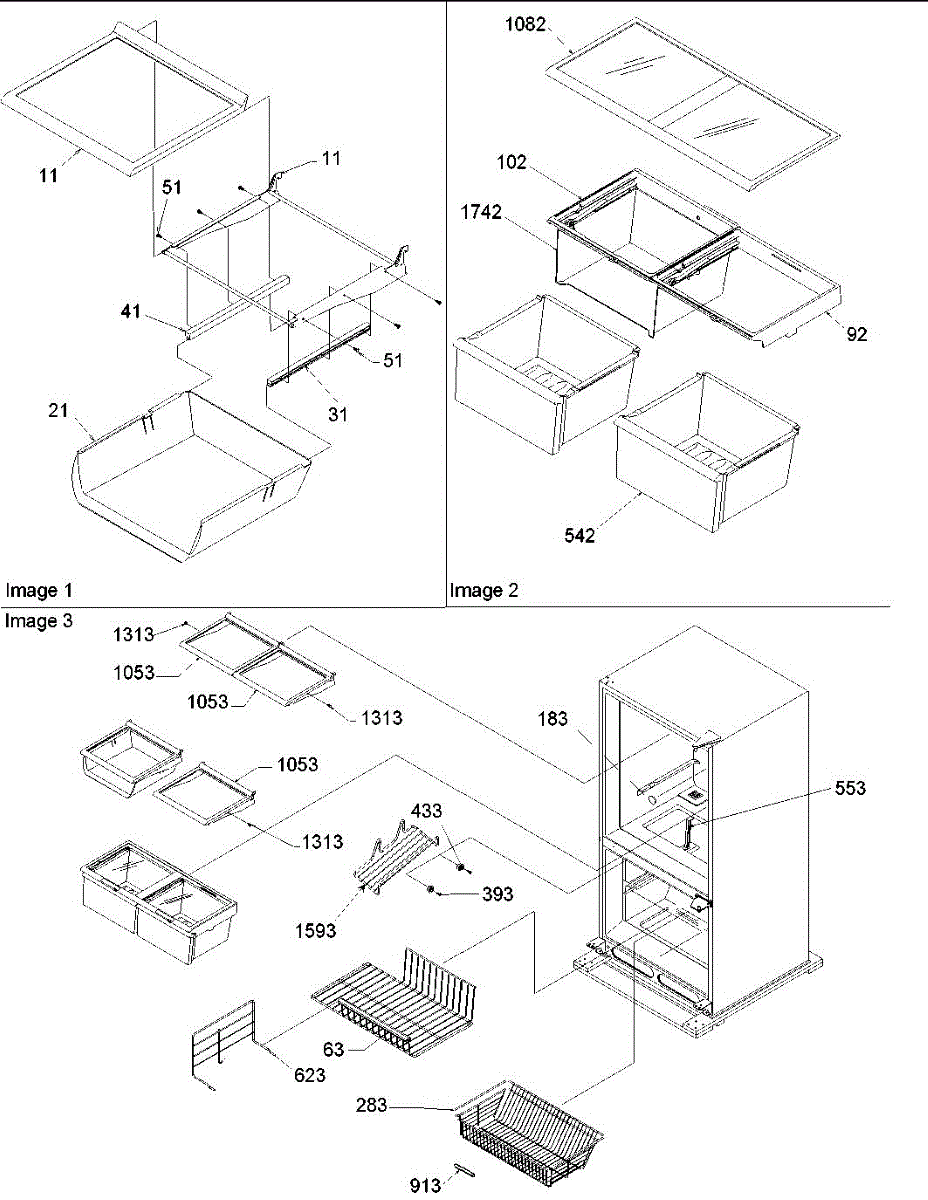 11
11
51
41
51
31
21
Image 1

1082
102
1742
92
542
Image 2

Image 3
1313
1053
1053
1313
1053
1313
183
553
433
393
1593
63
623
283
913