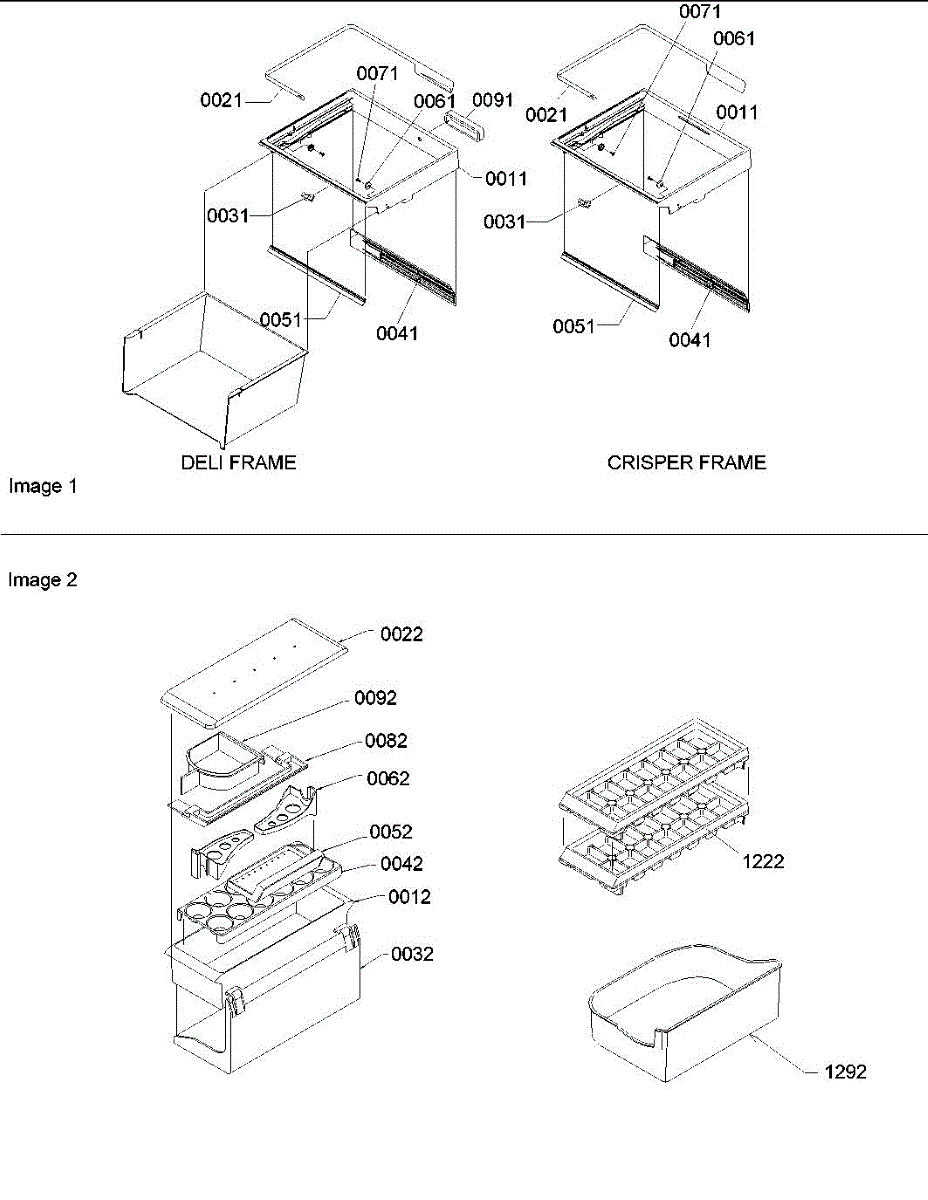 0021
0071
0061
0091
0011
0031
0051
0041
DELI FRAME

0071
0061
0021
0011
0031
0051
0041
CRISPER FRAME

Image 1

Image 2

0022
0092
0082
0062
0052
0042
0012
0032

1222

1292