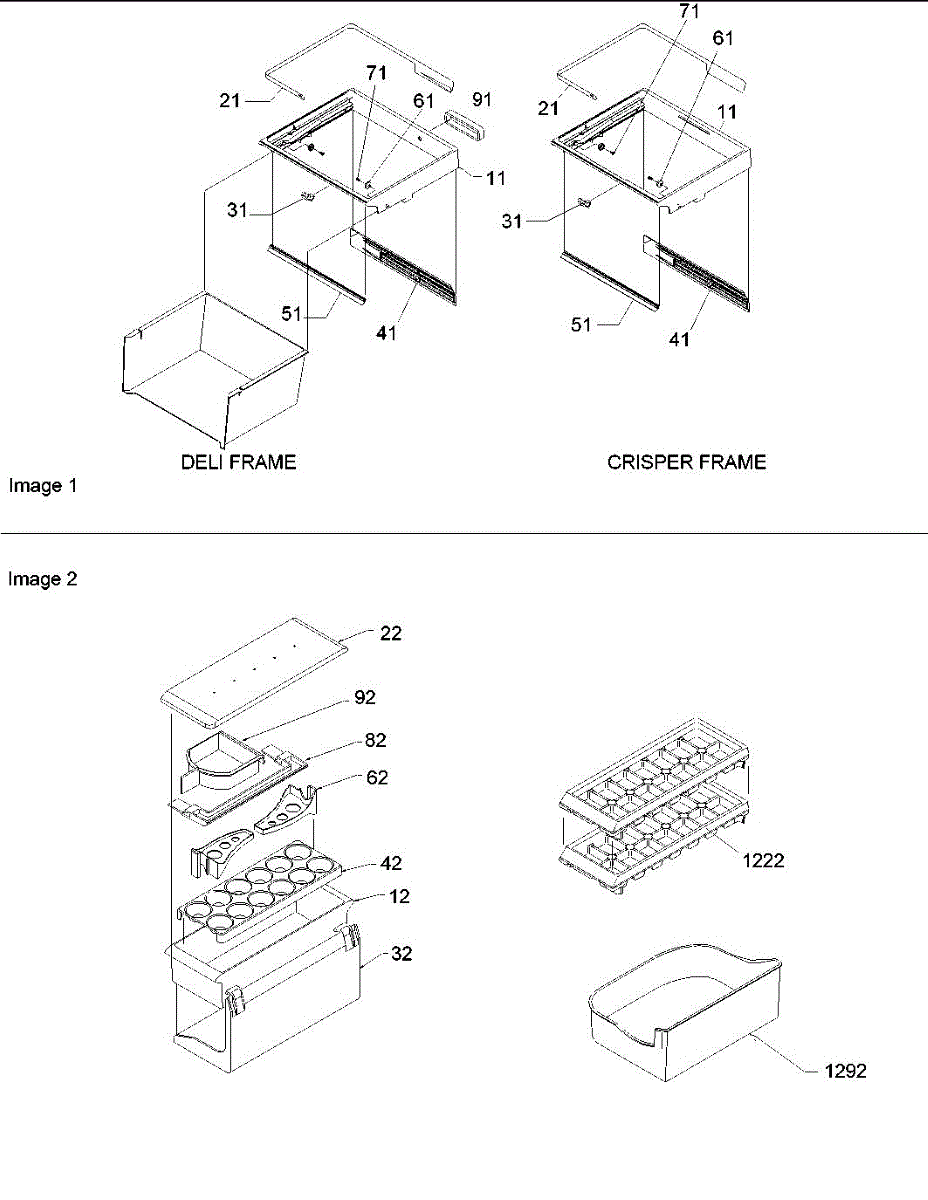 21
71
61
91
11
31
51
41
71
61
21
11
31
51
41
DELI FRAME
CRISPER FRAME
Image 1

Image 2
22
92
82
62
42
12
32
1222
1292