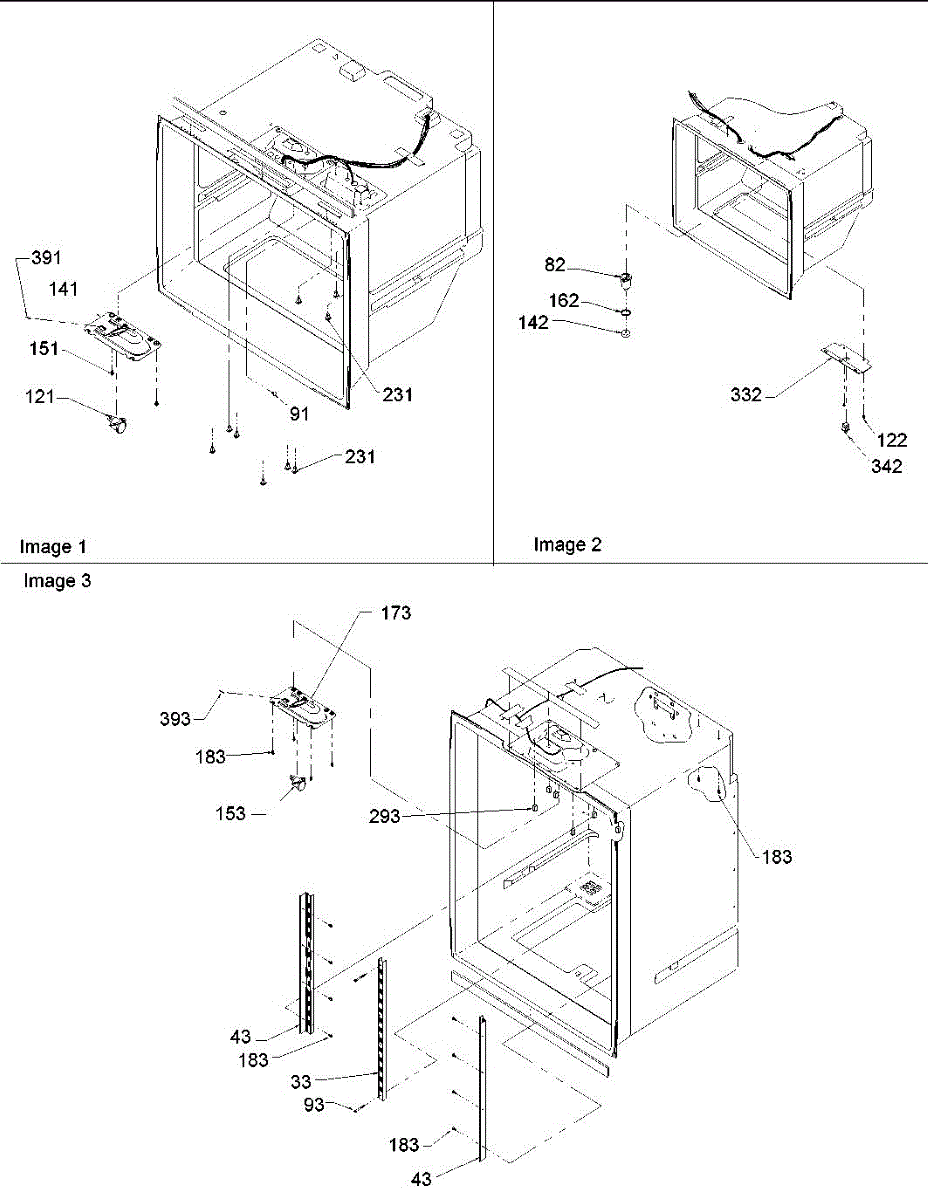 391
141
151
121
231
91
231
Image 1

82
162
142
332
122
342
Image 2

Image 3
173
393
183
153
293
183
43
183
33
93
183
43