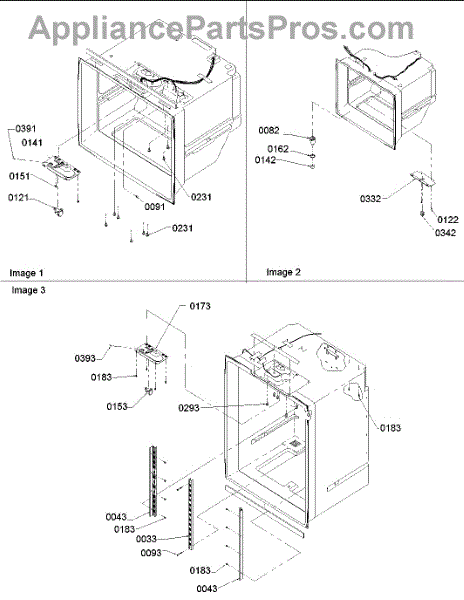 AppliancePartsPros.com

0391
0141
0151
0121
0231
0091
0231
Image 1

0082
0162
0142
0332
0122
0342
Image 2

Image 3
0173
0393
0183
0153
0293
0183
0043
0183
0033
0093
0183
0043