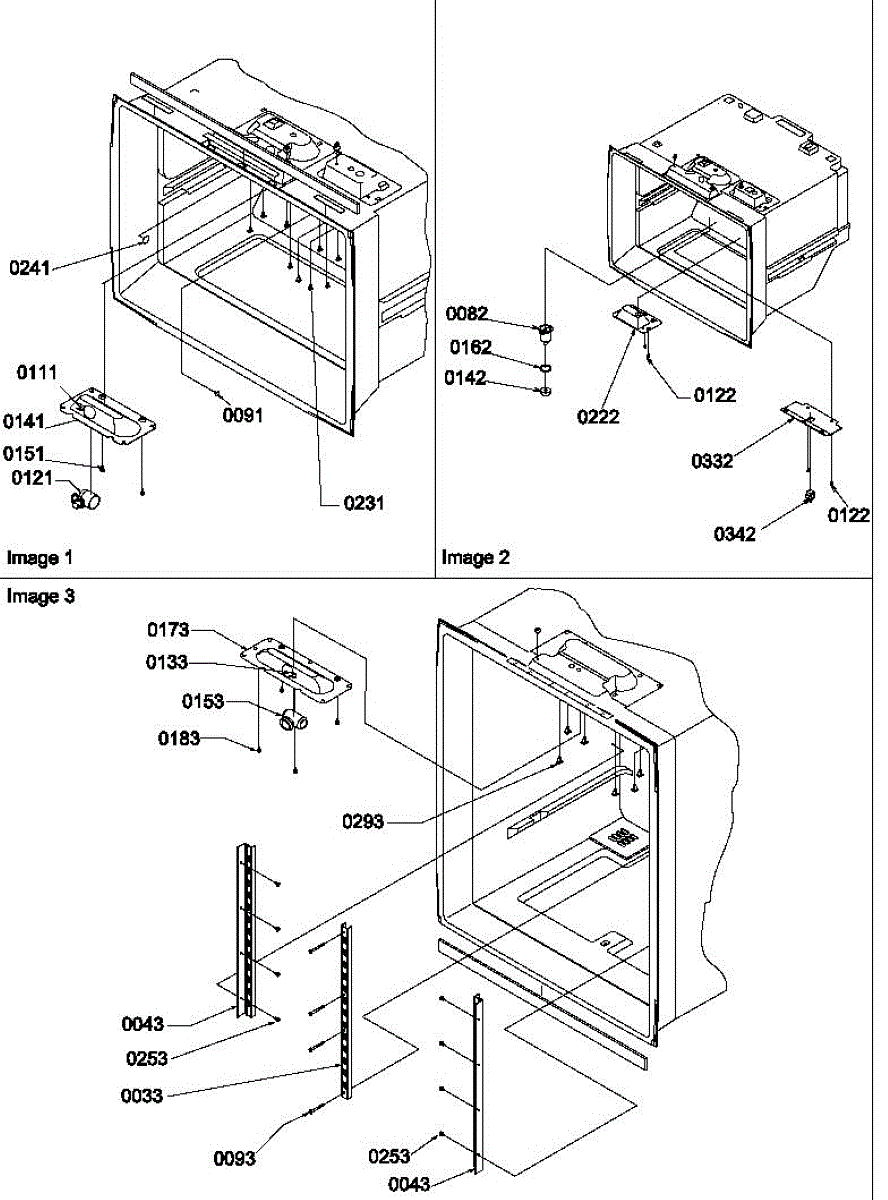 0241
0111
0141
0151
0121
0091
0231
Image 1

0082
0162
0142
0222
0122
0332
0342
0122
Image 2

Image 3
0173
0133
0153
0183
0293
0043
0253
0033
0093
0253
0043