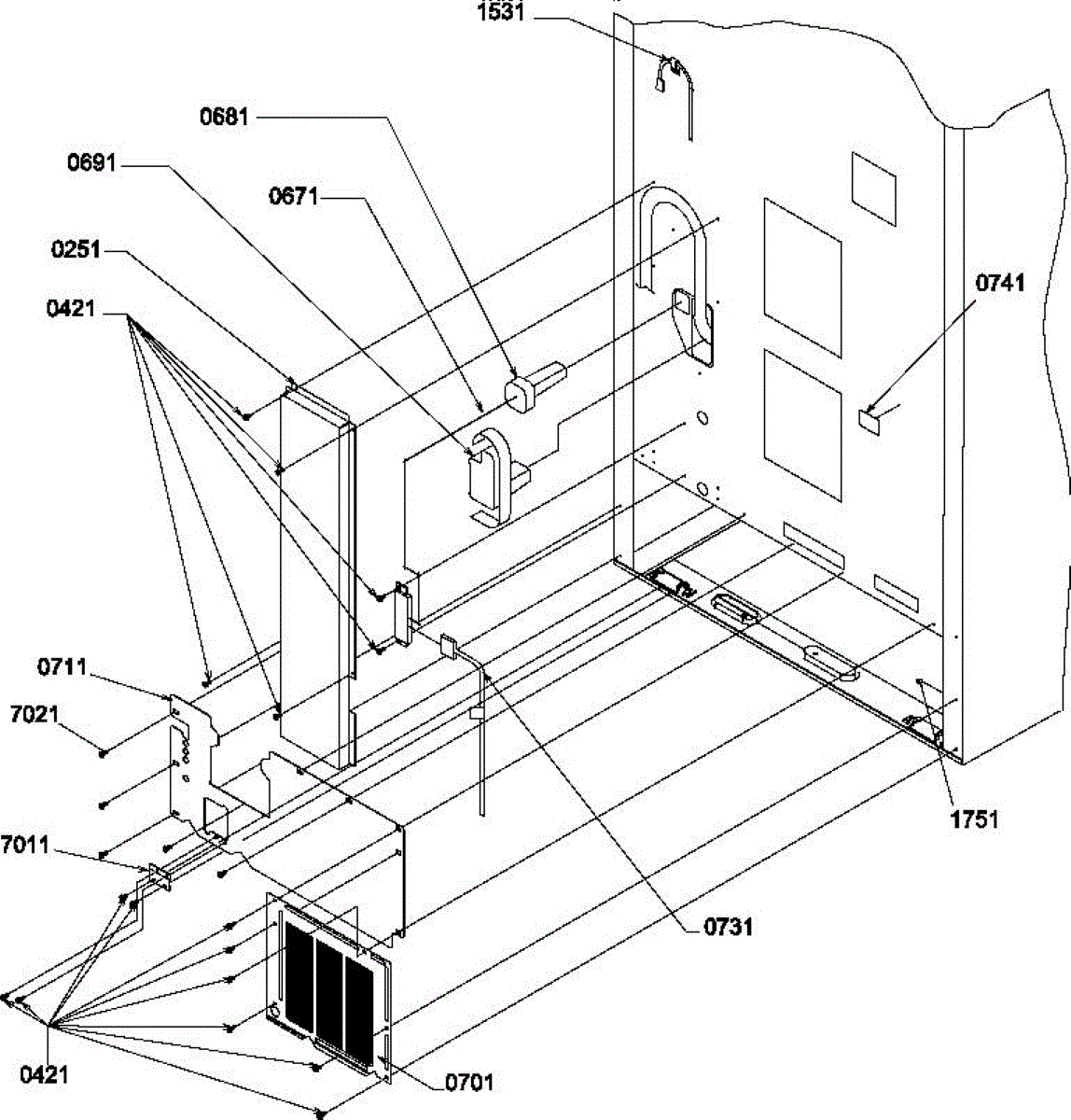 1531
0681
0691
0671
0251
0421
0741
0711
7021
7011
1751
0731
0421
0701