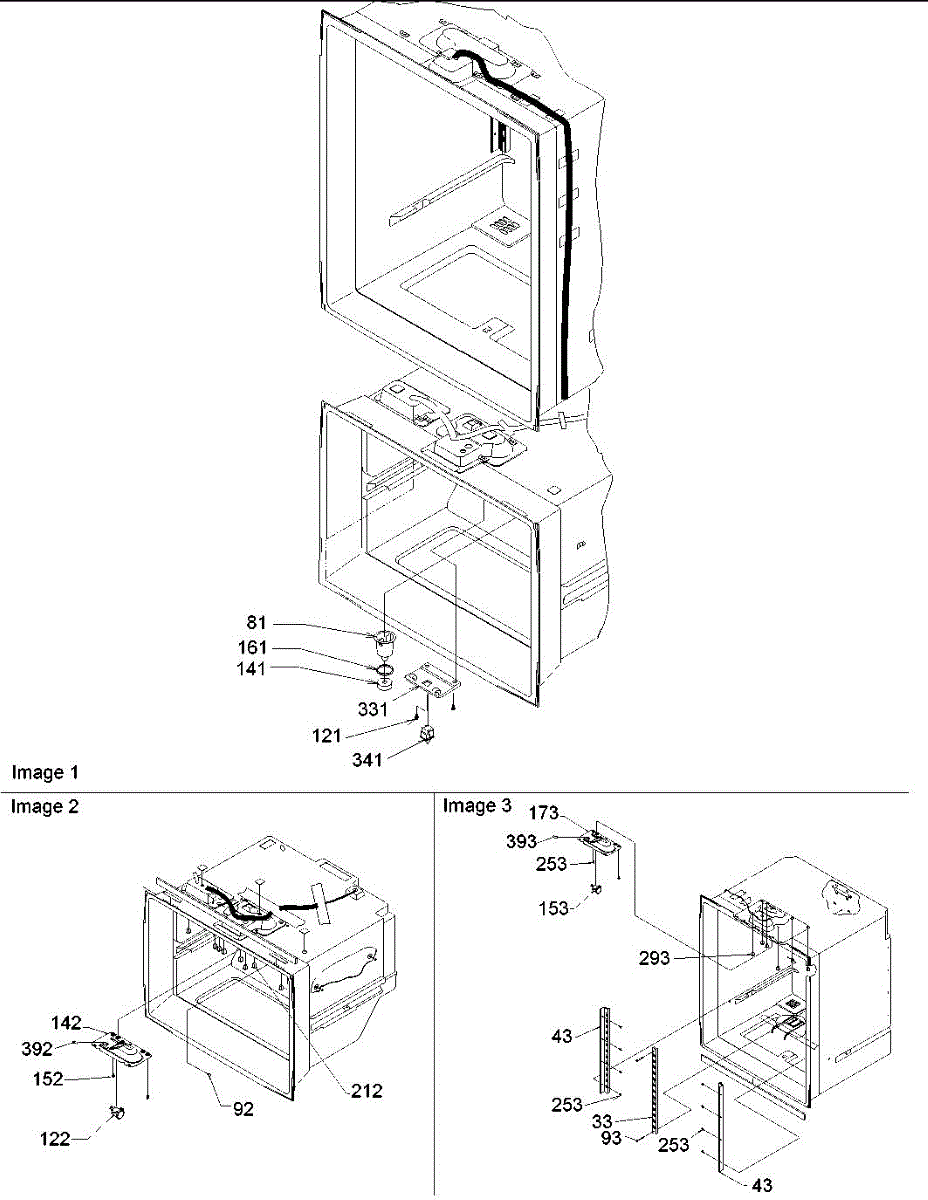 81
161
141
331
121
341
Image 1
Image 2
142
392
152
122
92
212
Image 3
173
393
253
153
293
43
253
33
93
253
43