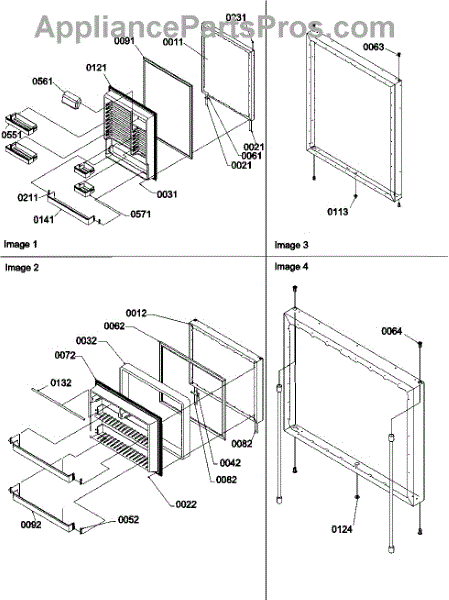 AppliancePartsPros.com

0031
0011
0091
0121
0561
0551
0021
0061
0021
0031
0211
0141
0571

Image 1

0063
0113

Image 3

Image 2

0012
0062
0032
0072
0132
0082
0042
0082
0022
0092
0052

Image 4

0064
0124