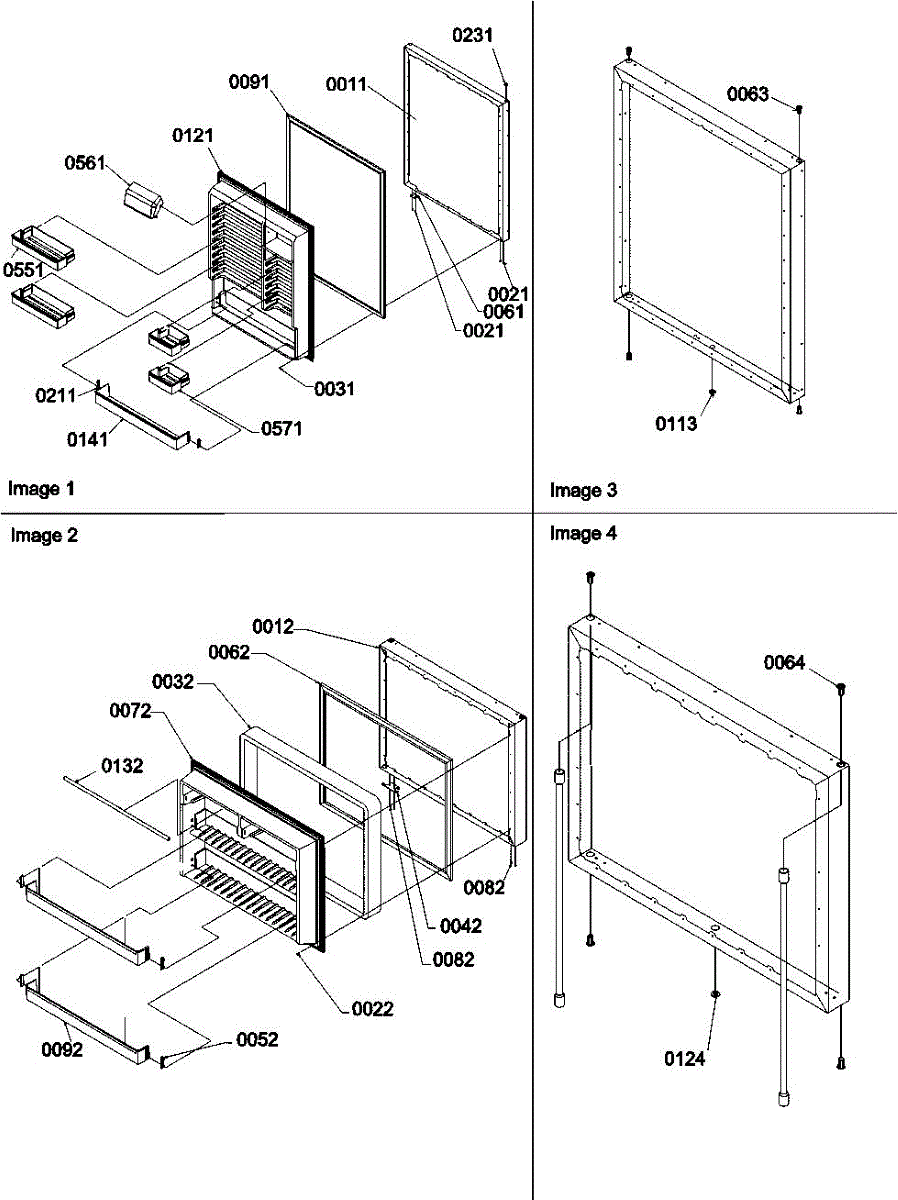 0231
0091
0011
0121
0561
0551
0021
0061
0021
0211
0031
0141
0571

Image 1

0063
0113

Image 3

Image 2

0012
0062
0032
0072
0132
0082
0042
0082
0022
0092
0052

Image 4

0064
0124