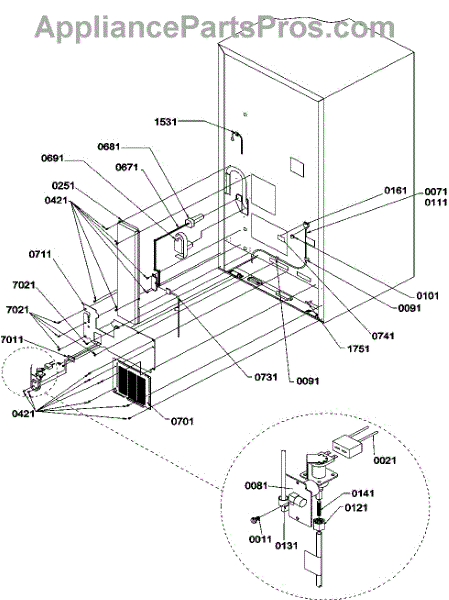 AppliancePartsPros.com

1531
0681
0691
0671
0251
0421
0161
0071
0111
0711
7021
7021
7011
0101
0091
0741
1751
0731
0091
0421
0701
0021
0081
0141
0121
0011
0131