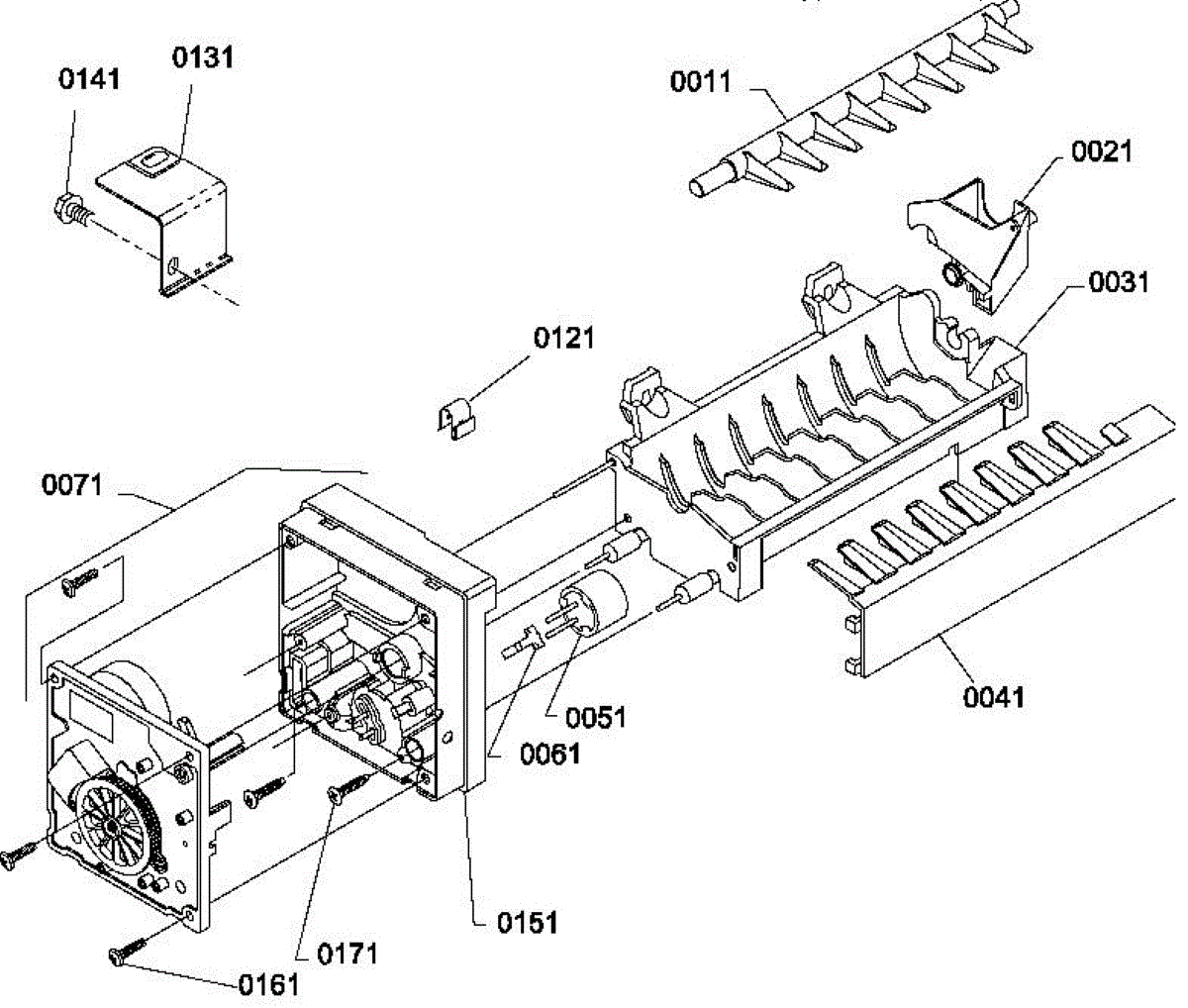 0141
0131
0011
0021
0031
0121
0071
0051
0061
0041
0151
0171
0161