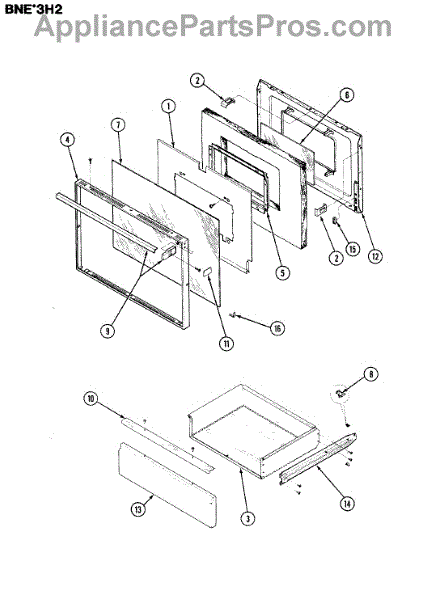 BNE*3H2
AppliancePartsPros.com

2
6
1
7
4
5
2
15
12
9
11
16
8
10
3
14
13