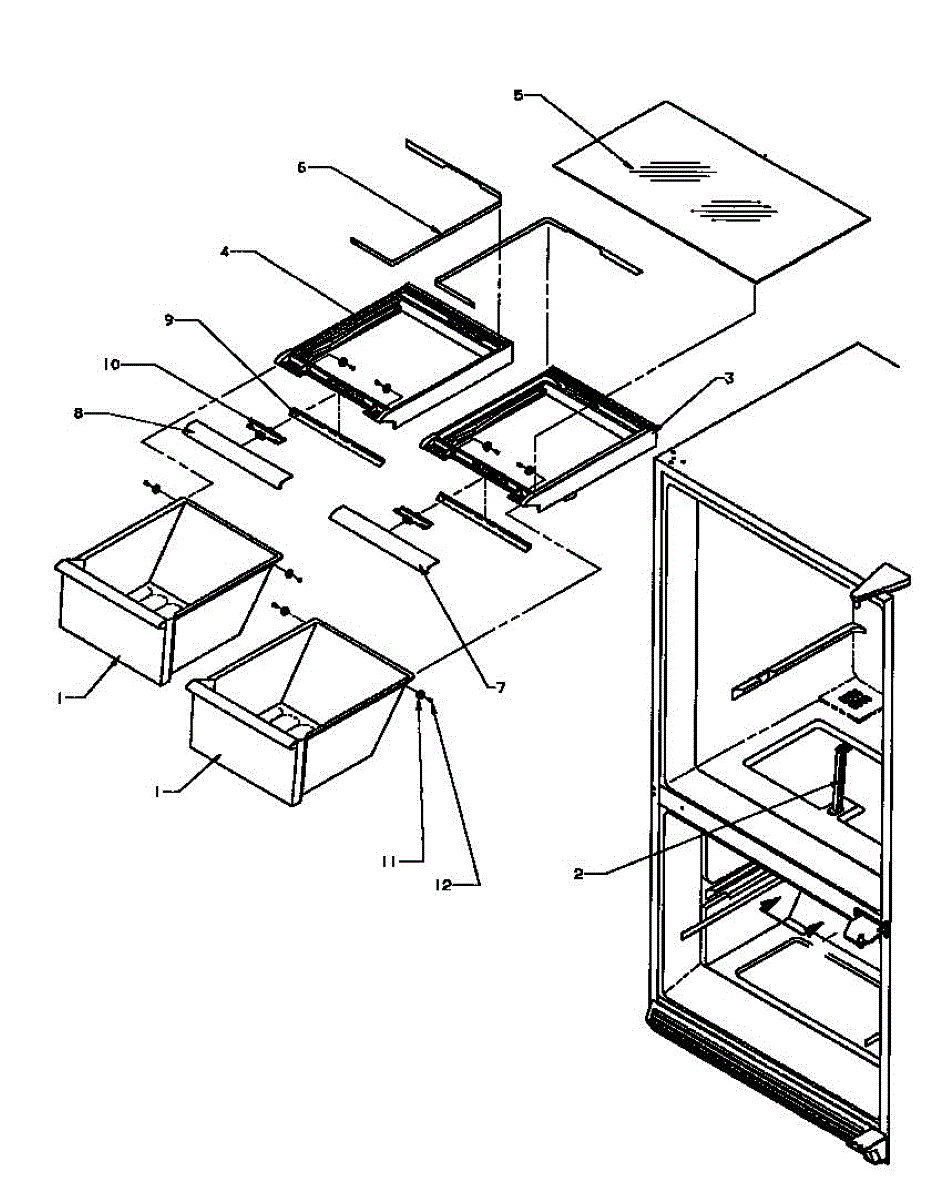 5
6
4
9
10
8
3
7
1
1
11
12
2