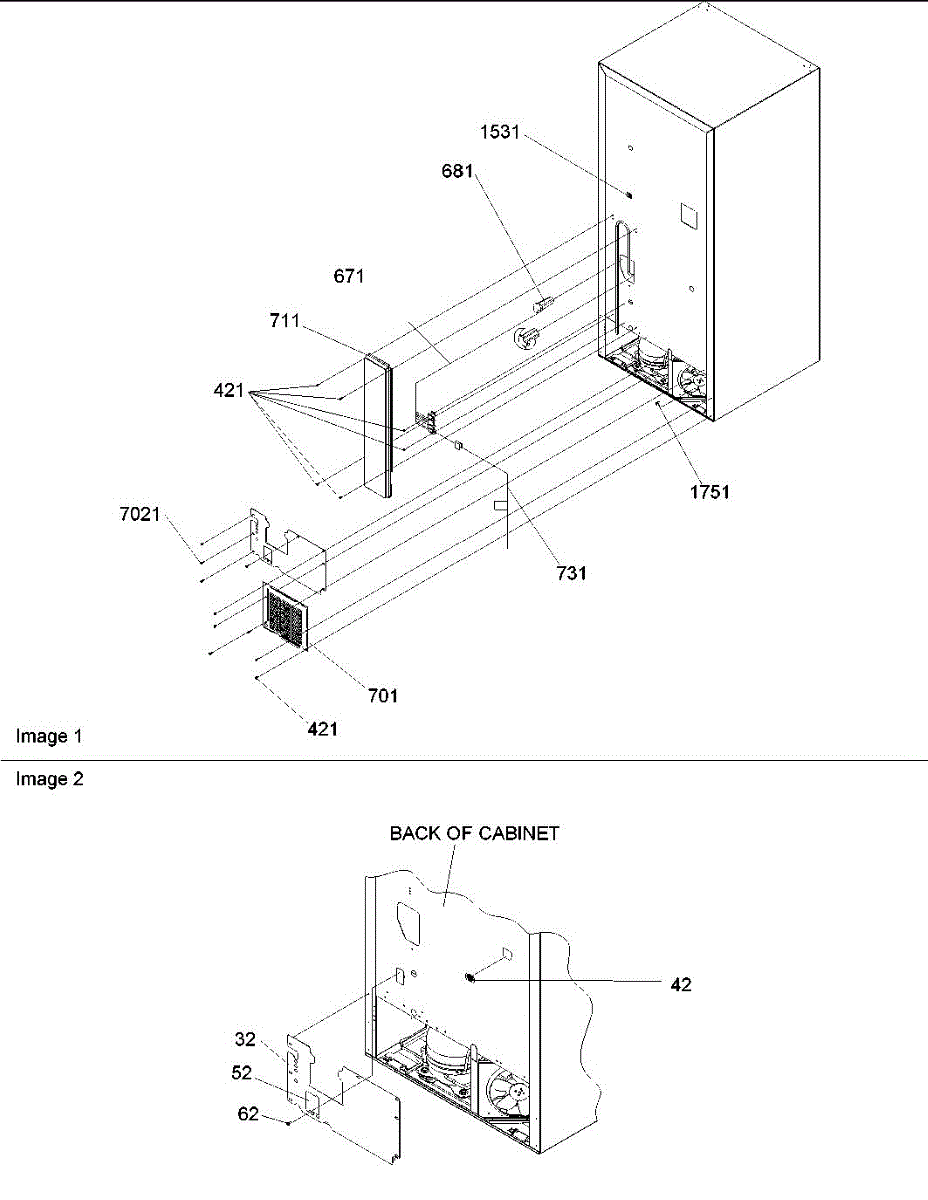 1531

681

671

711

421

1751

7021

731

701

421

Image 1

Image 2

BACK OF CABINET

42

32

52

62