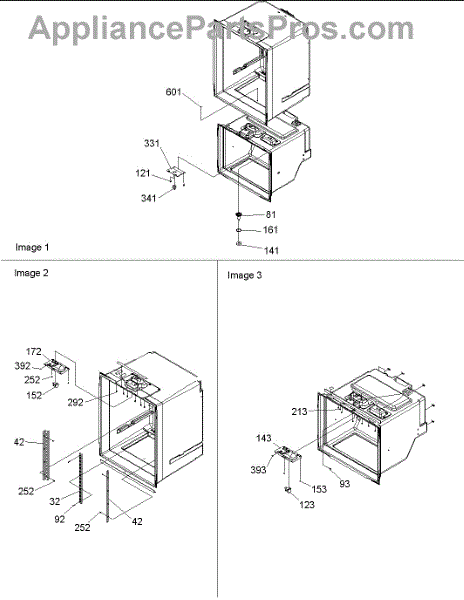 AppliancePartsPros.com

601
331
121
341
81
161
141
Image 1

Image 2
172
392
252
152
292
42
252
32
92
252
42

Image 3
213
143
393
153
93
123