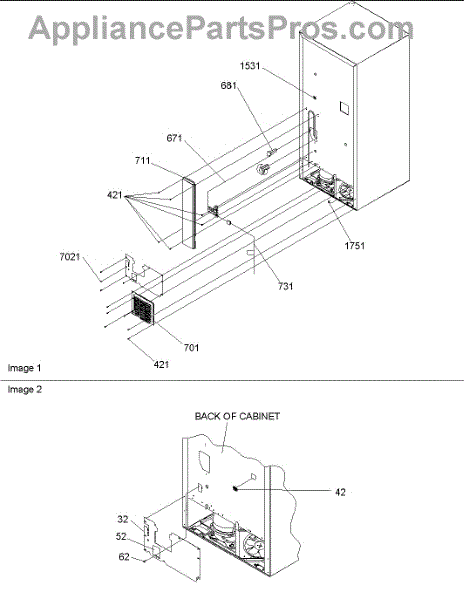 AppliancePartsPros.com

1531
681
671
711
421
7021
731
1751
701
421

Image 1

Image 2

BACK OF CABINET
42
32
52
62