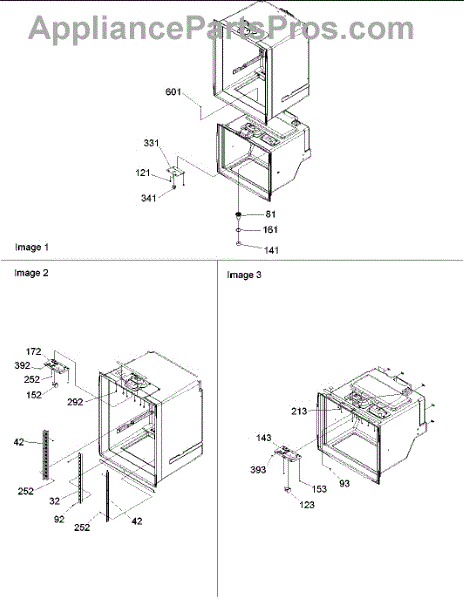 AppliancePartsPros.com

601
331
121
341
81
161
141
Image 1

Image 2
172
392
252
152
292
42
252
32
92
252
42

Image 3
213
143
393
153
93
123