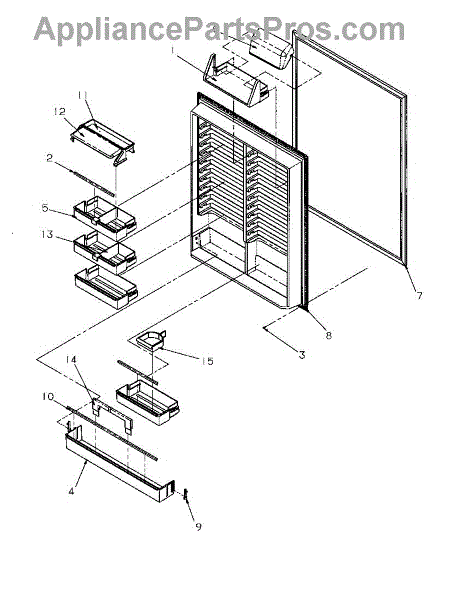 AppliancePartsPros.com

1
11
12
2
5
13
7
8
3
15
14
10
4
9