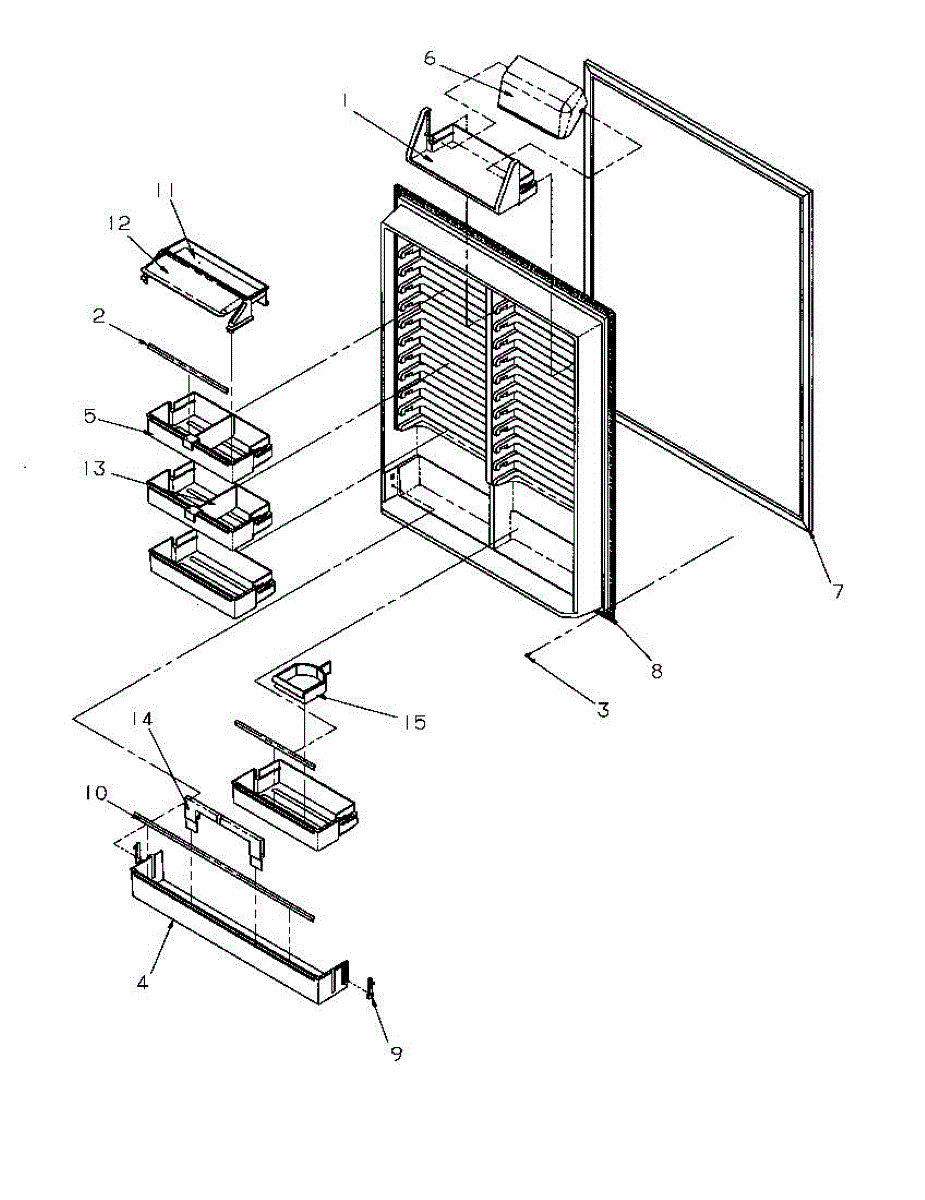 6
1
11
12
2
5
13
7
8
3
15
14
10
4
9