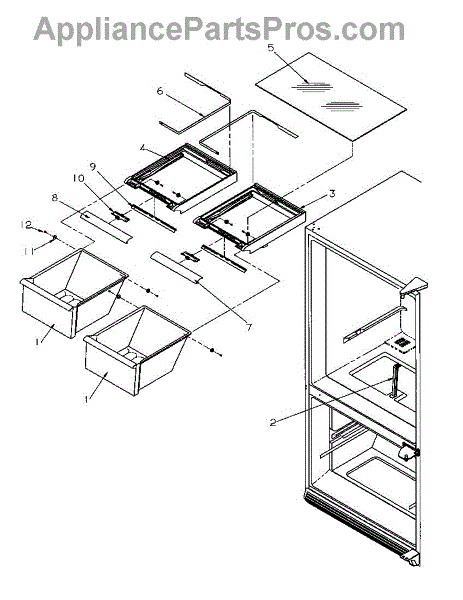 AppliancePartsPros.com

5
6
4
9
10
8
3
12
11
7
1
1
2