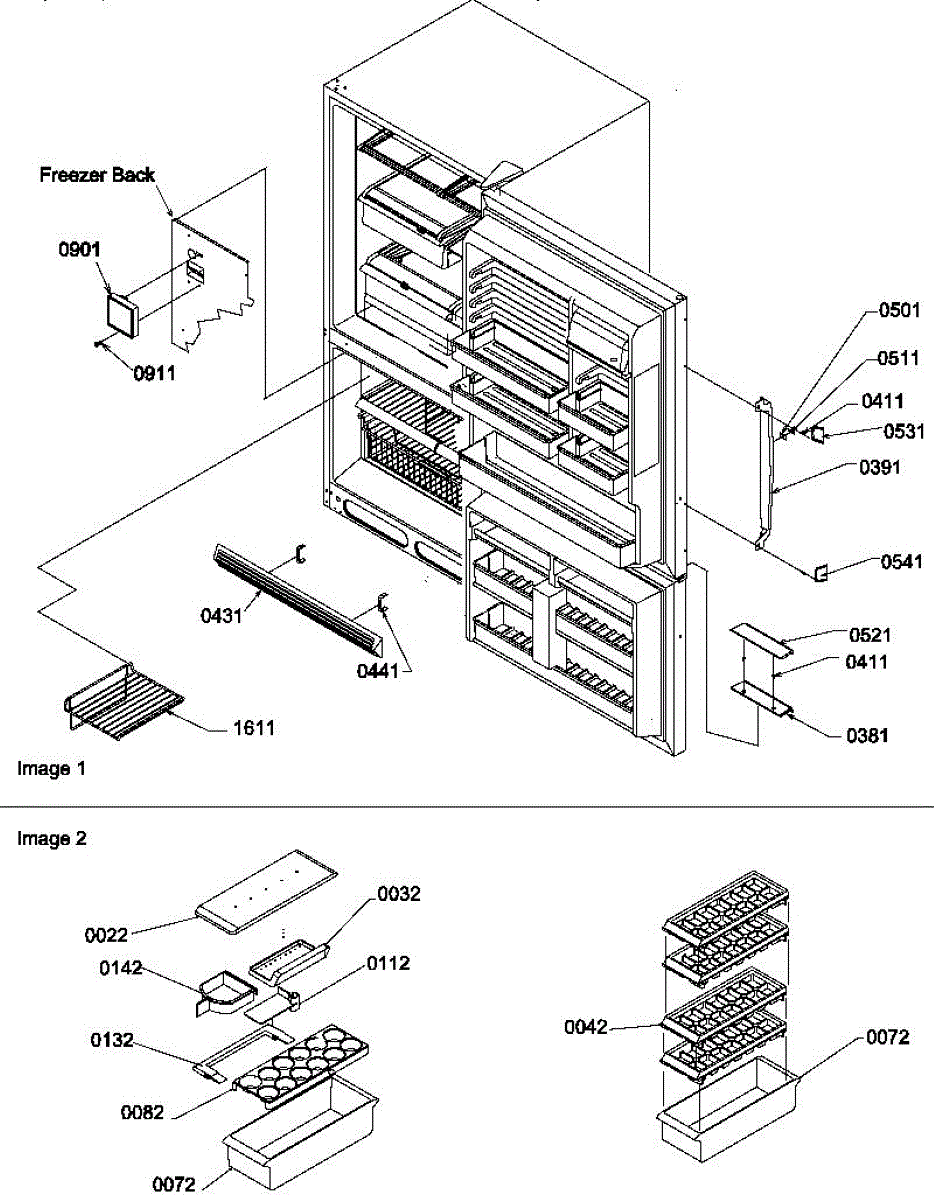 Freezer Back

0901

0911

0501

0511

0411

0531

0391

0541

0431

0441

0521

0411

0381

1611

Image 1

Image 2

0022

0032

0142

0112

0132

0082

0072

0042

0072