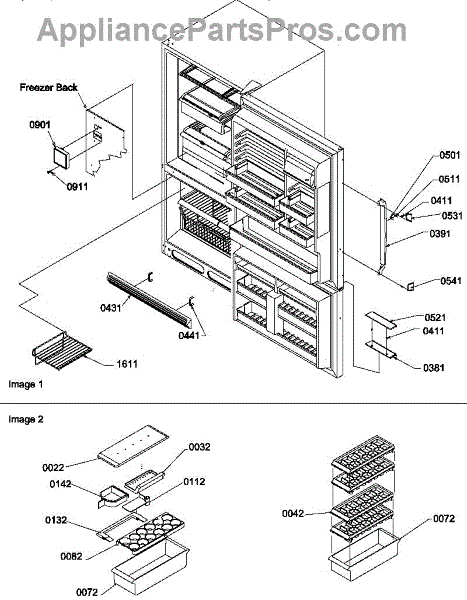 AppliancePartsPros.com

Freezer Back

0901

0911

0501

0511

0411

0531

0391

0541

0431

0441

0521

0411

0381

1611

Image 1

Image 2

0022

0032

0142

0112

0132

0082

0072

0042

0072