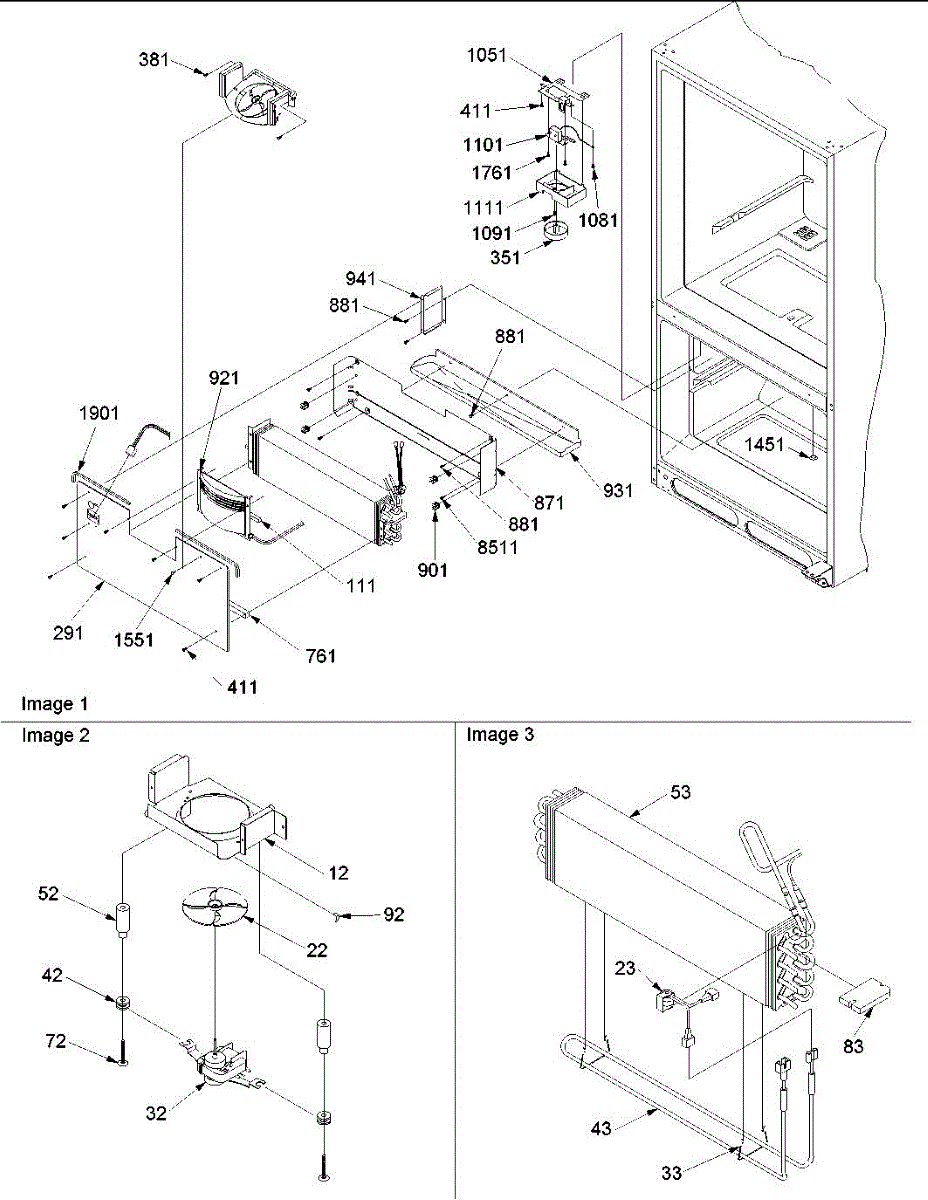 381
1051
411
1101
1761
1111
1091
351
1081
941
881
881
921
1901
1451
931
871
881
8511
901
111
291
1551
761
411
Image 1
Image 2
12
52
92
22
42
72
32
Image 3
53
23
83
43
33