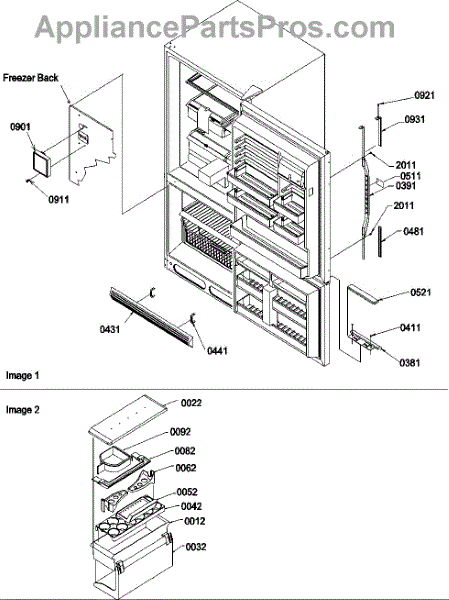 AppliancePartsPros.com

Freezer Back

0901

0911

0921

0931

2011

0511

0391

2011

0481

0521

0411

0381

0431

0441

Image 1

Image 2

0022

0092

0082

0062

0052

0042

0012

0032