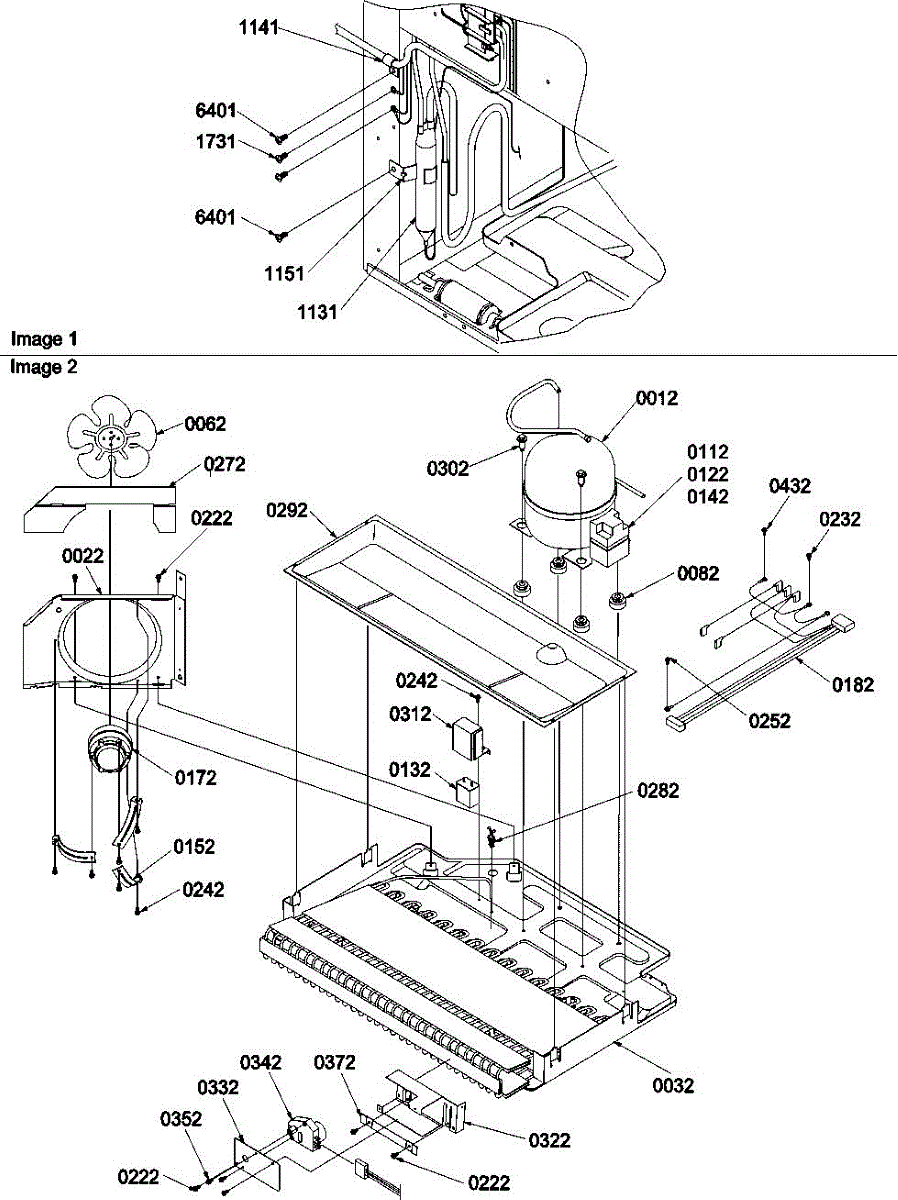 1141
6401
1731
6401
1151
1131
Image 1
Image 2
0062
0272
0222
0022
0172
0152
0242
0292
0302
0012
0112
0122
0142
0432
0232
0082
0182
0252
0242
0312
0132
0282
0032
0342
0372
0332
0352
0322
0222
0222