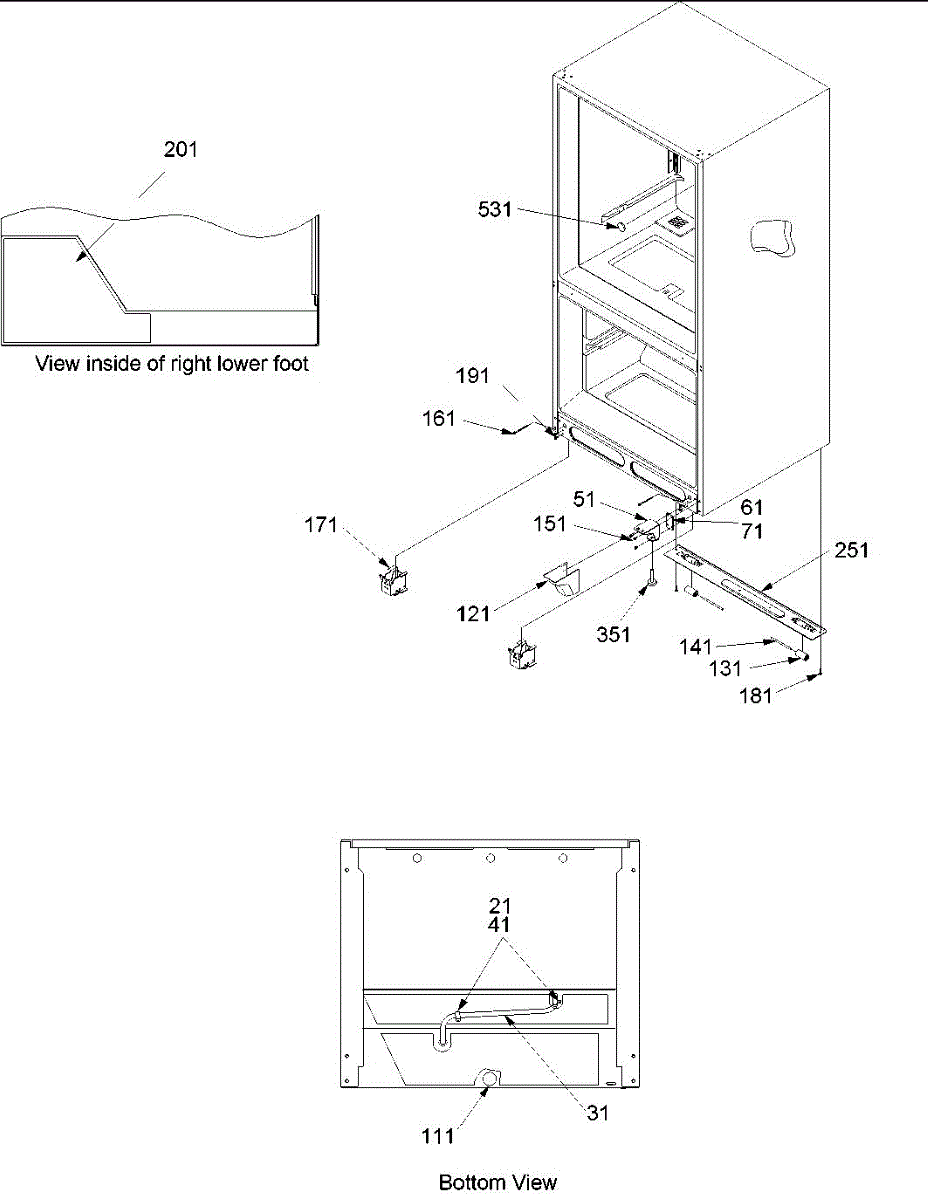 201

View inside of right lower foot

531

191

161

171

51

151

61

71

251

121

351

141

131

181

21
41

31

111

Bottom View