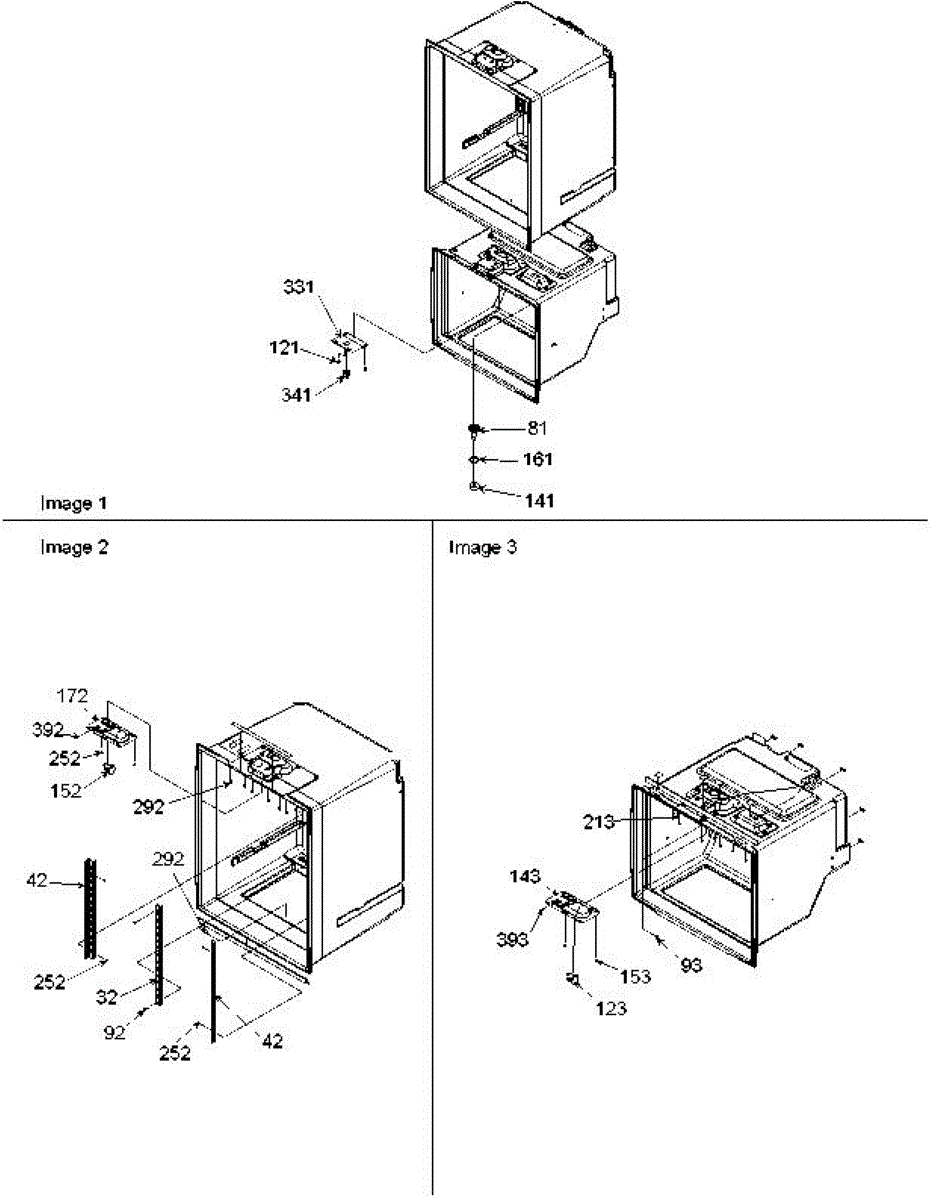 331
121
341
81
161
141
Image 1

Image 2
172
392
252
152
292
292
42
252
32
92
252
42

Image 3
213
143
393
153
93
123