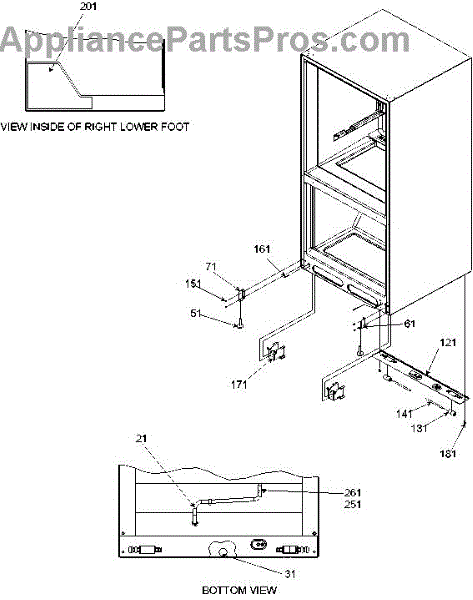 AppliancePartsPros.com

201

VIEW INSIDE OF RIGHT LOWER FOOT

161

71

151

51

61

121

171

141

131

181

21

261
251

31

BOTTOM VIEW