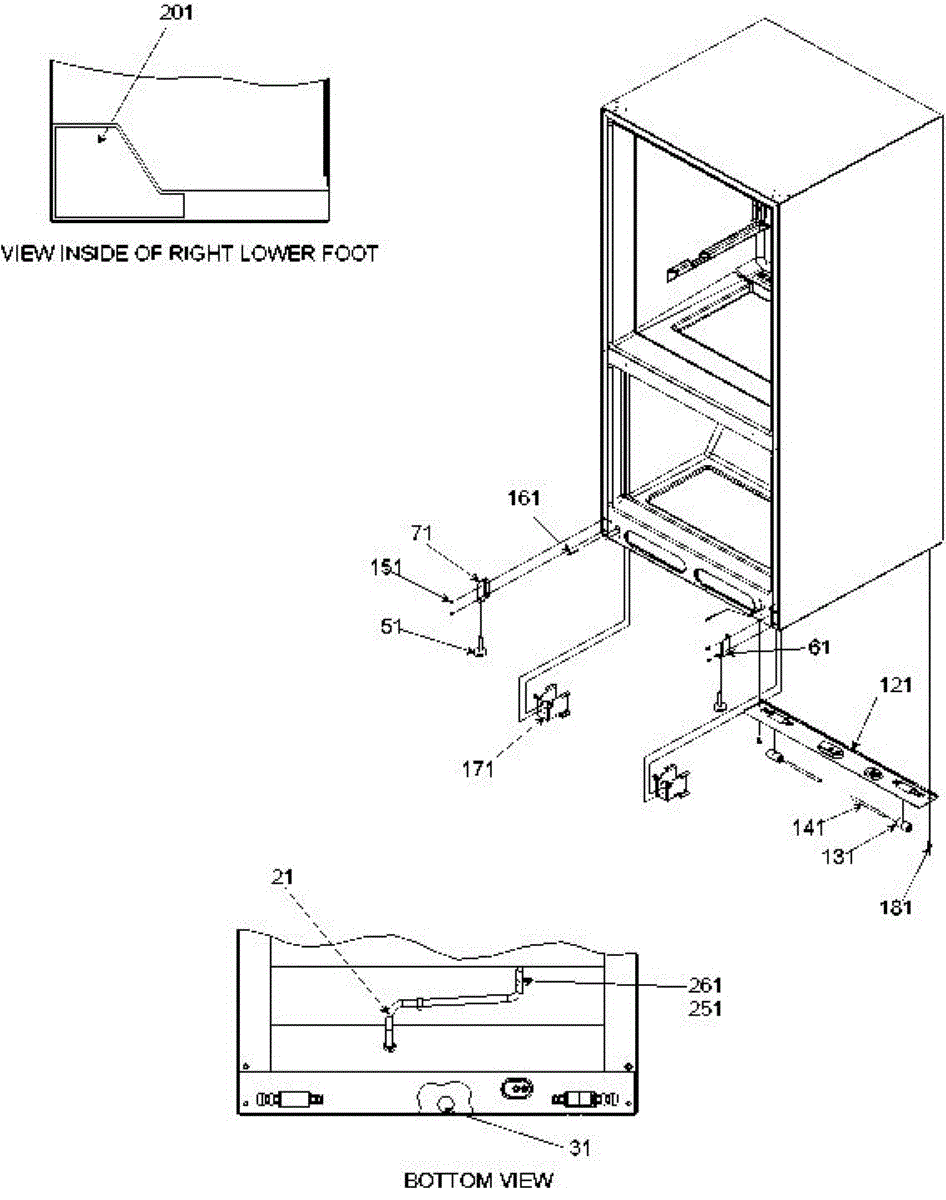 201

VIEW INSIDE OF RIGHT LOWER FOOT

161

71

151

51

61

121

171

141

131

181

21

261

251

31

BOTTOM VIEW