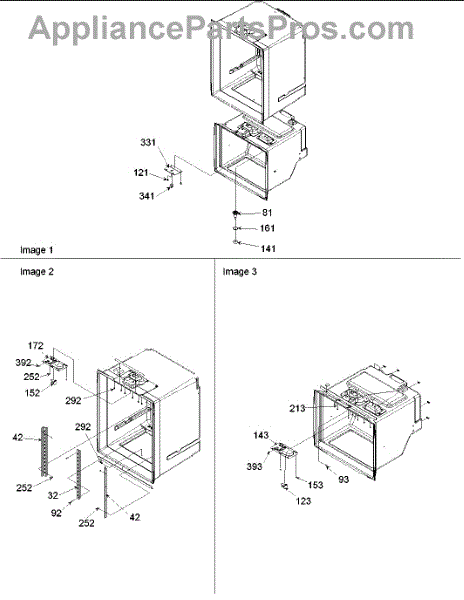 AppliancePartsPros.com

331
121
341
81
161
141
Image 1

Image 2
172
392
252
152
292
292
42
252
32
92
252
42

Image 3
213
143
393
153
93
123