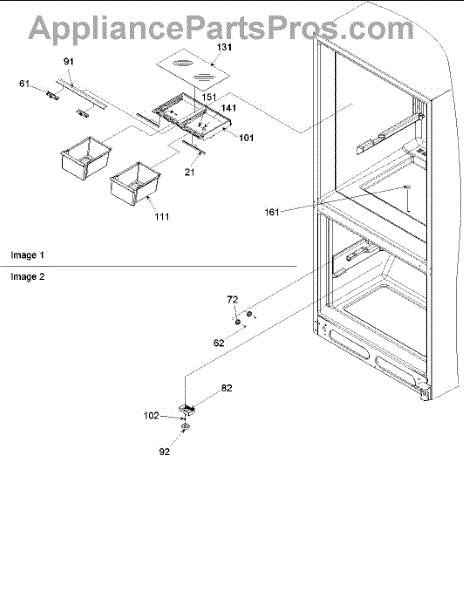 AppliancePartsPros.com

131
91
61
151
141
101
21
111
161

Image 1

Image 2

72
62
82
102
92