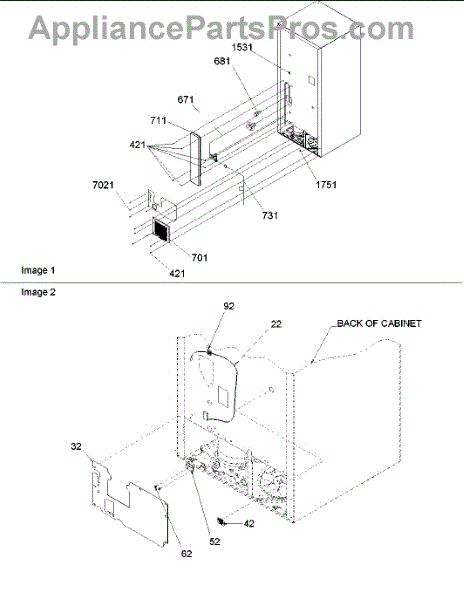 AppliancePartsPros.com

1531
681
671
711
421
7021
1751
731
701
421

Image 1

Image 2

92
22
BACK OF CABINET
32
42
52
62