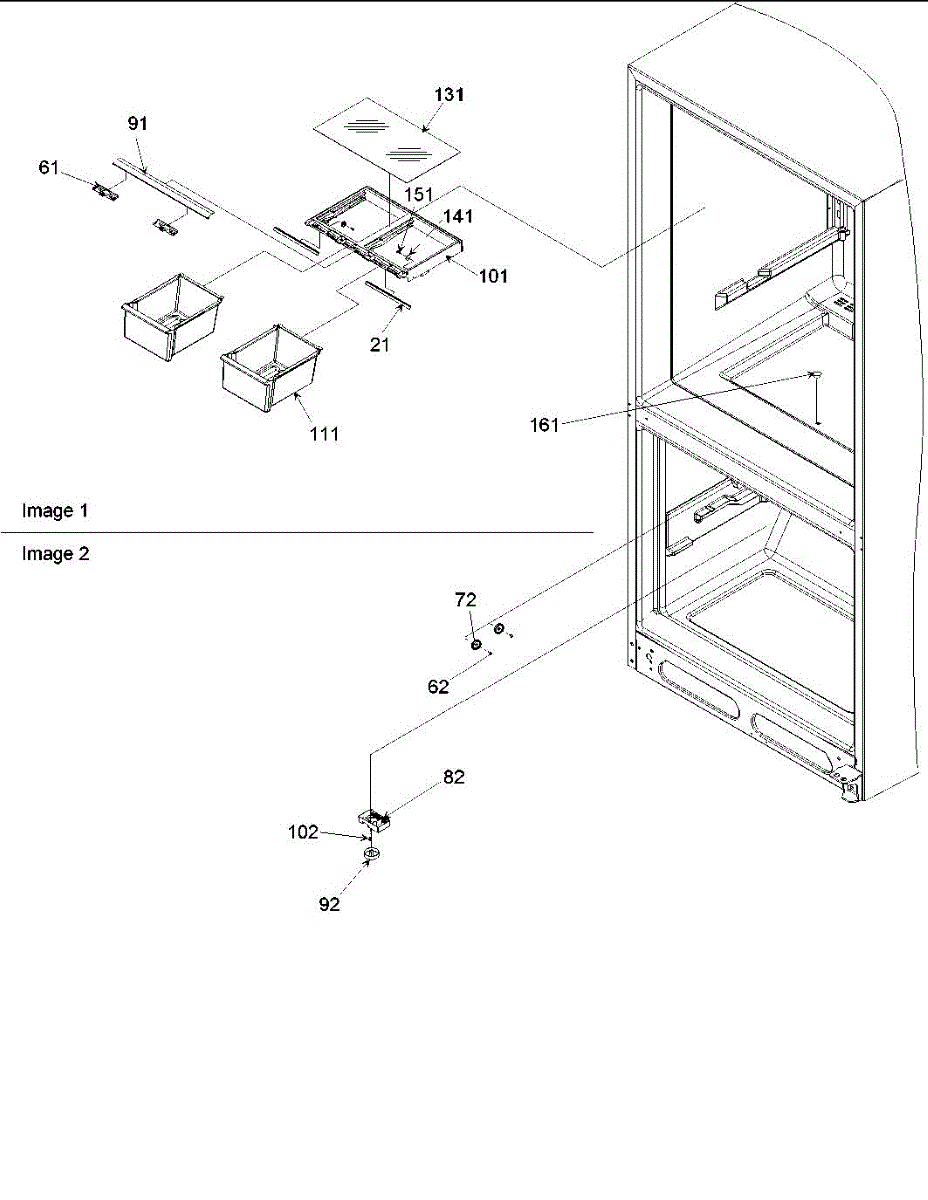 131
91
61
151
141
101
21
111
161
Image 1
Image 2
72
62
82
102
92