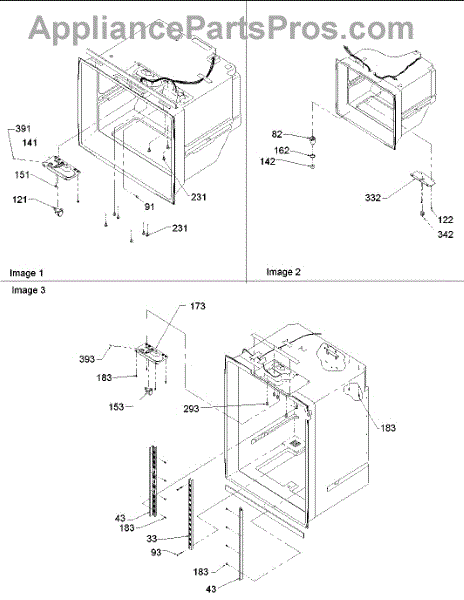 AppliancePartsPros.com

391
141
151
121
231
91
231
Image 1

82
162
142
332
122
342
Image 2

Image 3
173
393
183
153
293
183
43
183
33
93
183
43