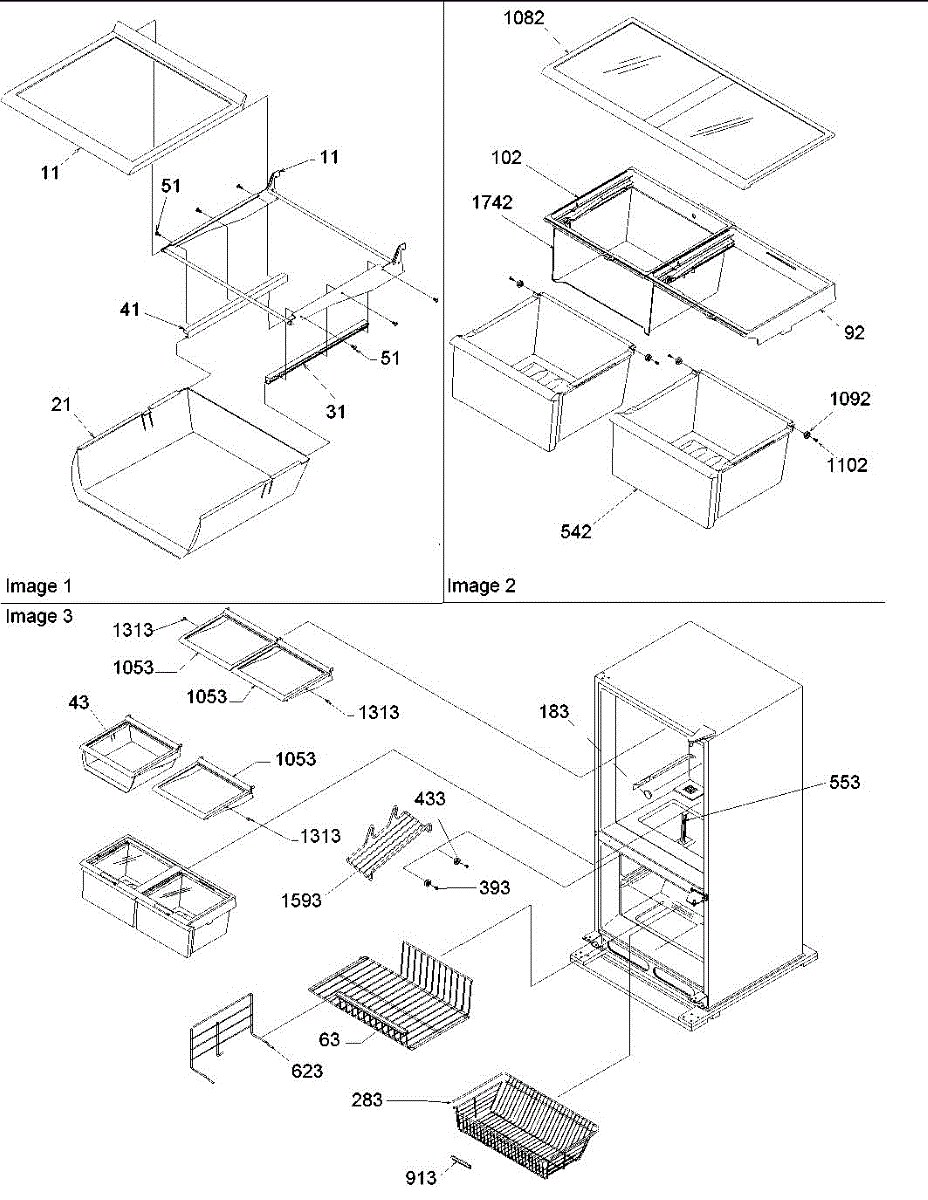 11
11
51
41
51
31
21
Image 1

1082
102
1742
92
1092
1102
542
Image 2

Image 3
1313
1053
1053
1313
43
1053
1313
433
1593
393
183
553
63
623
283
913