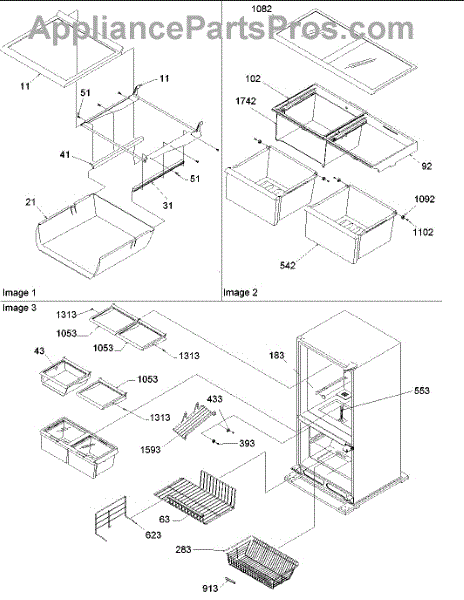 AppliancePartsPros.com

11
11
51
41
51
31
21
Image 1

1082
102
1742
92
1092
1102
542
Image 2

Image 3
1313
1053
1053
1313
43
1053
1313
183
553
433
1593
393
63
623
283
913