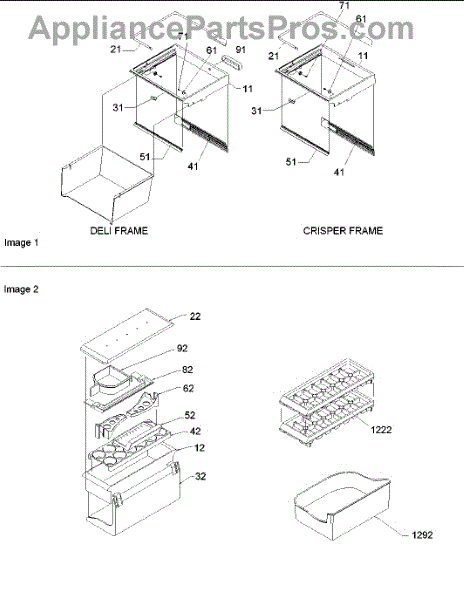 AppliancePartsPros.com

21
71
61
91
11
31
51
41

71
61
21
11
31
51
41

DELI FRAME

CRISPER FRAME

Image 1

Image 2

22
92
82
62
52
42
12
32

1222

1292