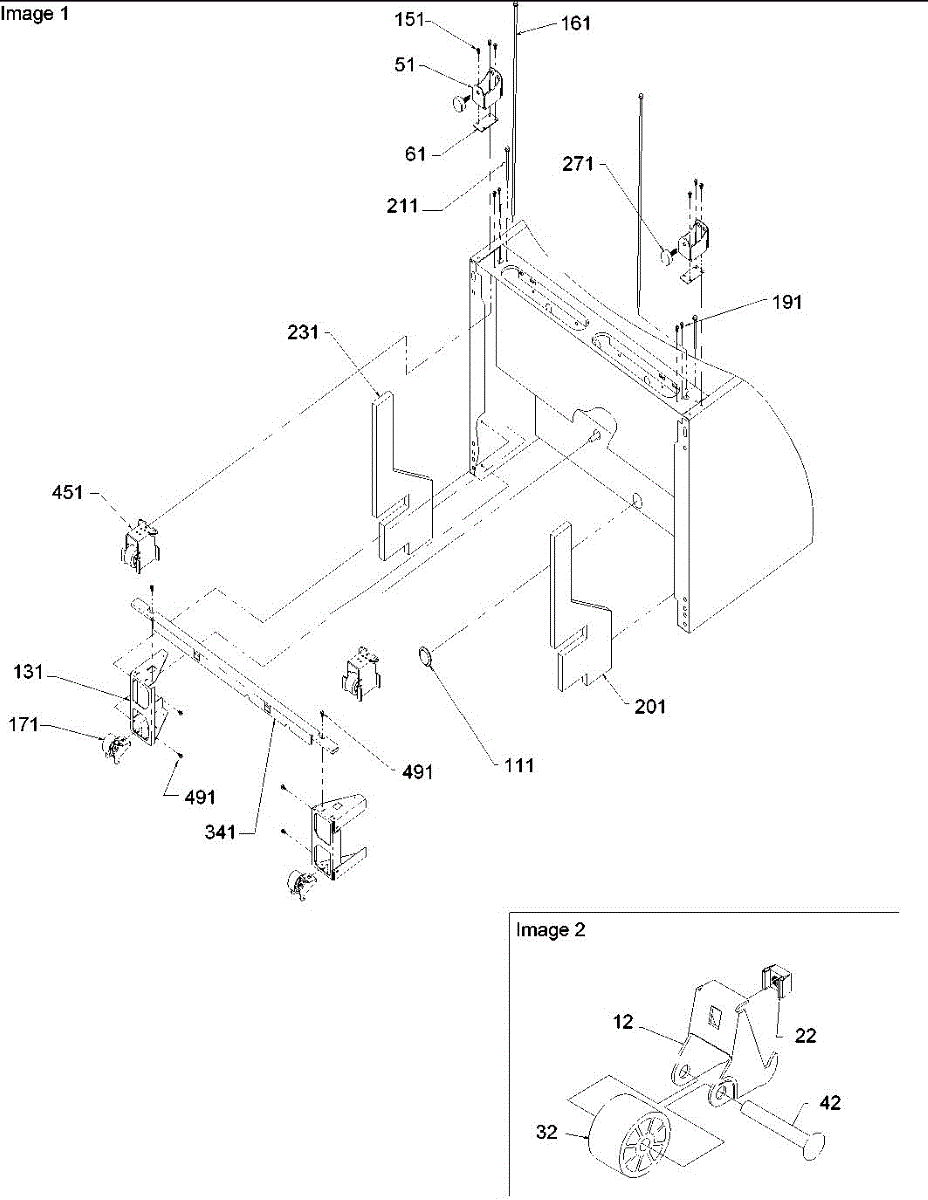 Image 1

151
161
51
61
211
271
191
231
451
131
171
491
341
491
111
201

Image 2

12
22
32
42