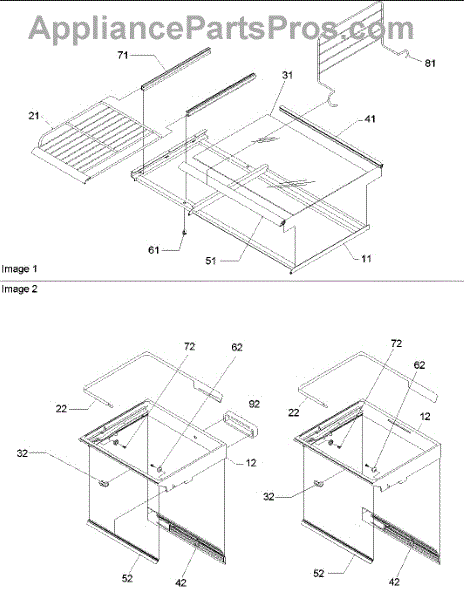 AppliancePartsPros.com

71
81
31
21
41
61
51
11

Image 1

Image 2

72
62
22
92
32
12
52
42

72
62
22
12
32
52
42