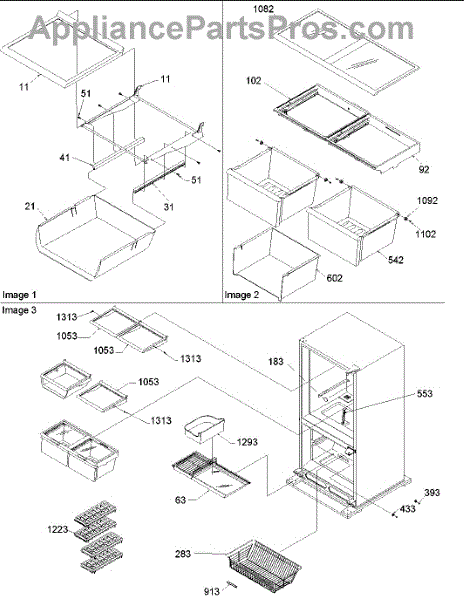 AppliancePartsPros.com

11
11
51
41
51
31
21
Image 1

1082
102
92
1092
1102
542
602
Image 2

Image 3
1313
1053
1053
1313
1053
1313
183
553
1293
63
393
433
1223
283
913