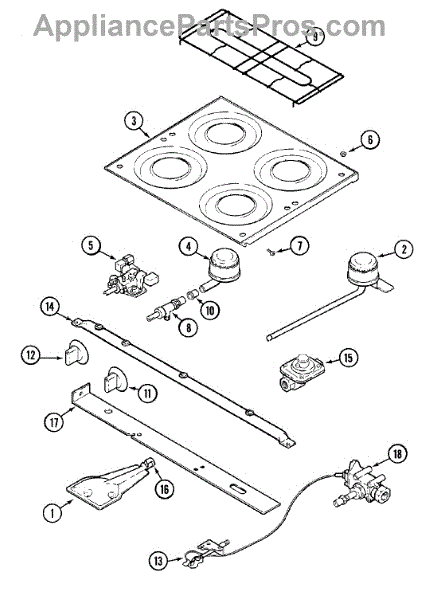 AppliancePartsPros.com

9
3
6
5
4
7
2
10
8
14
12
15
11
17
18
16
1
13