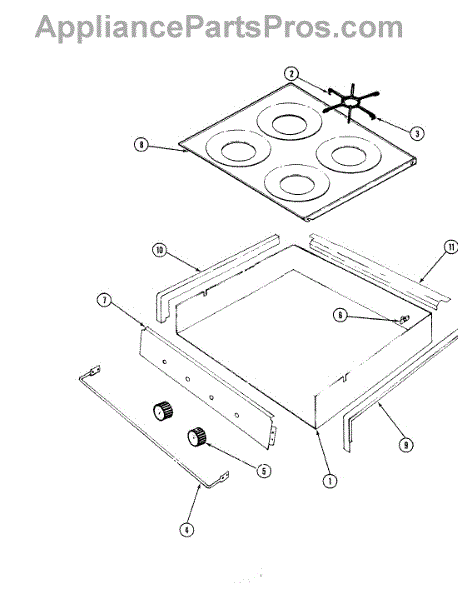 AppliancePartsPros.com

2
3
8
10
11
7
6
5
9
1
4