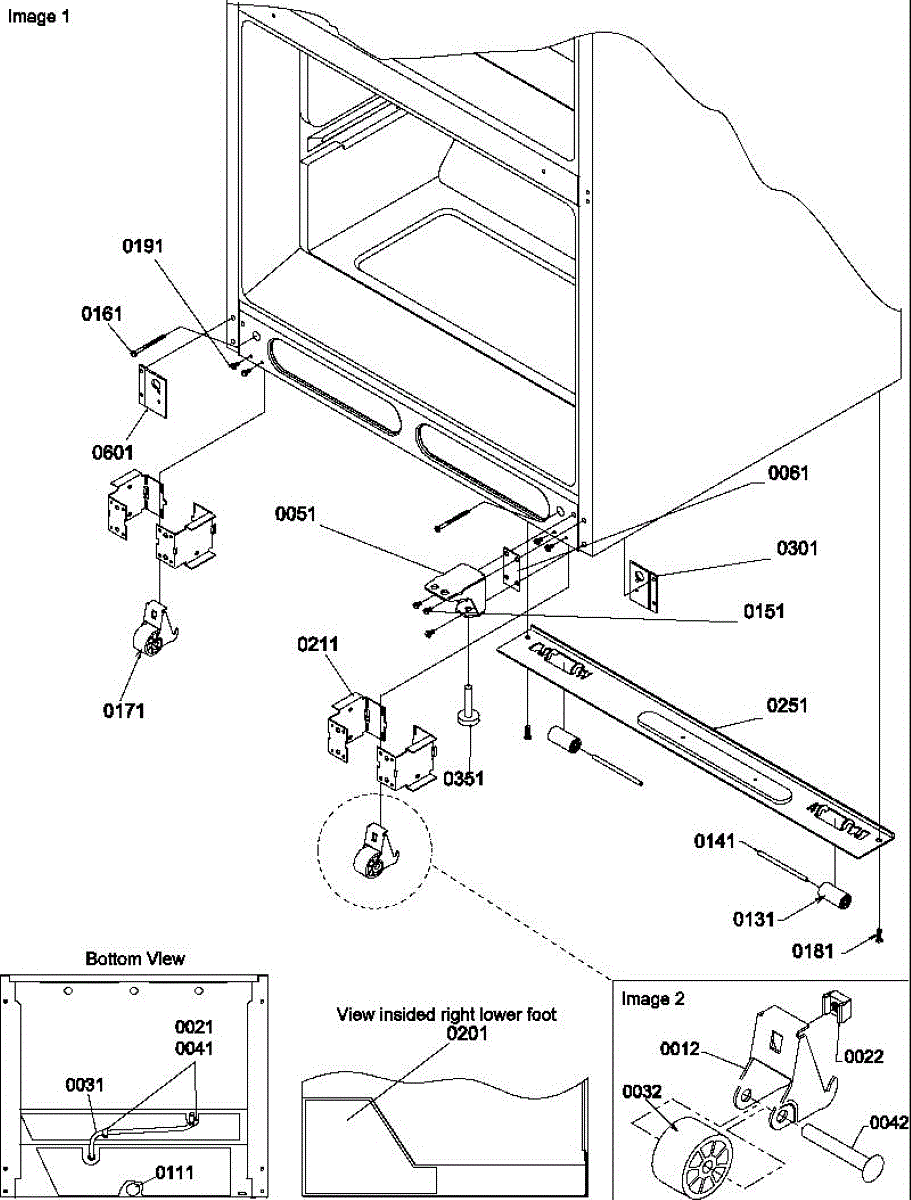 Image 1

0191
0161
0601
0171
0051
0061
0301
0151
0211
0351
0251
0141
0131
0181

Bottom View
0021
0041
0031
0111

View insided right lower foot
0201

Image 2
0012
0022
0032
0042