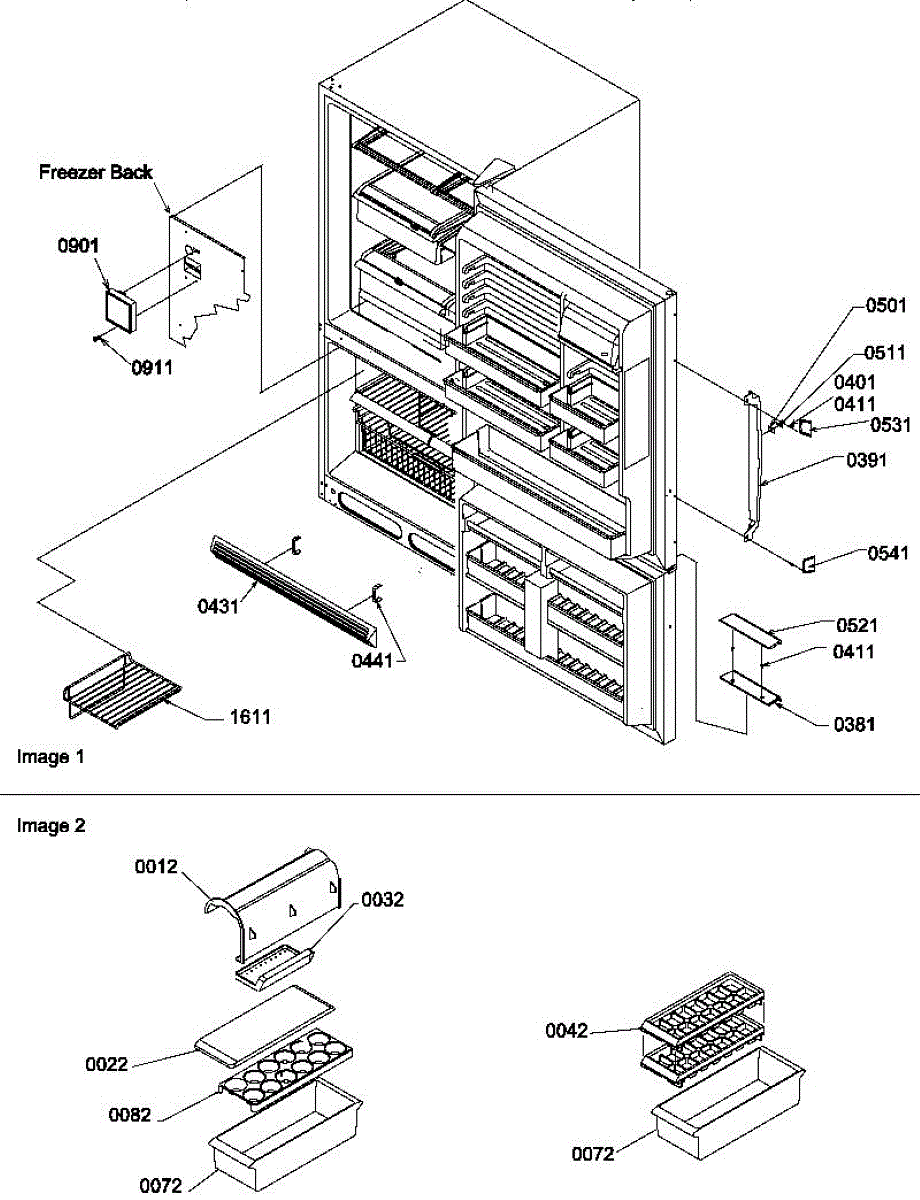 Freezer Back
0901
0911
0501
0511
0401
0411
0531
0391
0541
0431
0441
0521
0411
0381
1611
Image 1

Image 2
0012
0032
0022
0082
0072
0042
0072