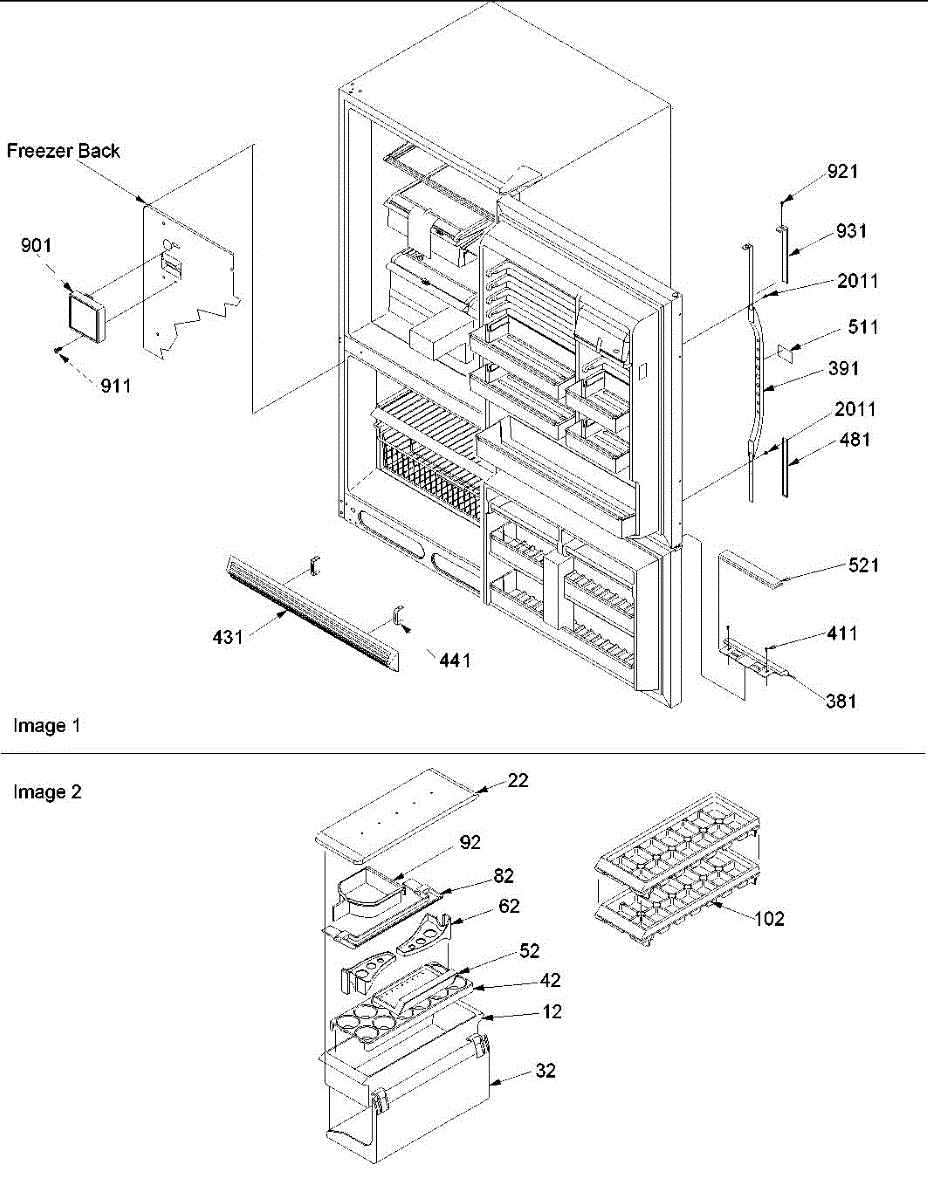 Freezer Back

901

911

921

931

2011

511

391

2011

481

521

411

381

431

441

Image 1

Image 2

22

92

82

62

52

42

12

32

102