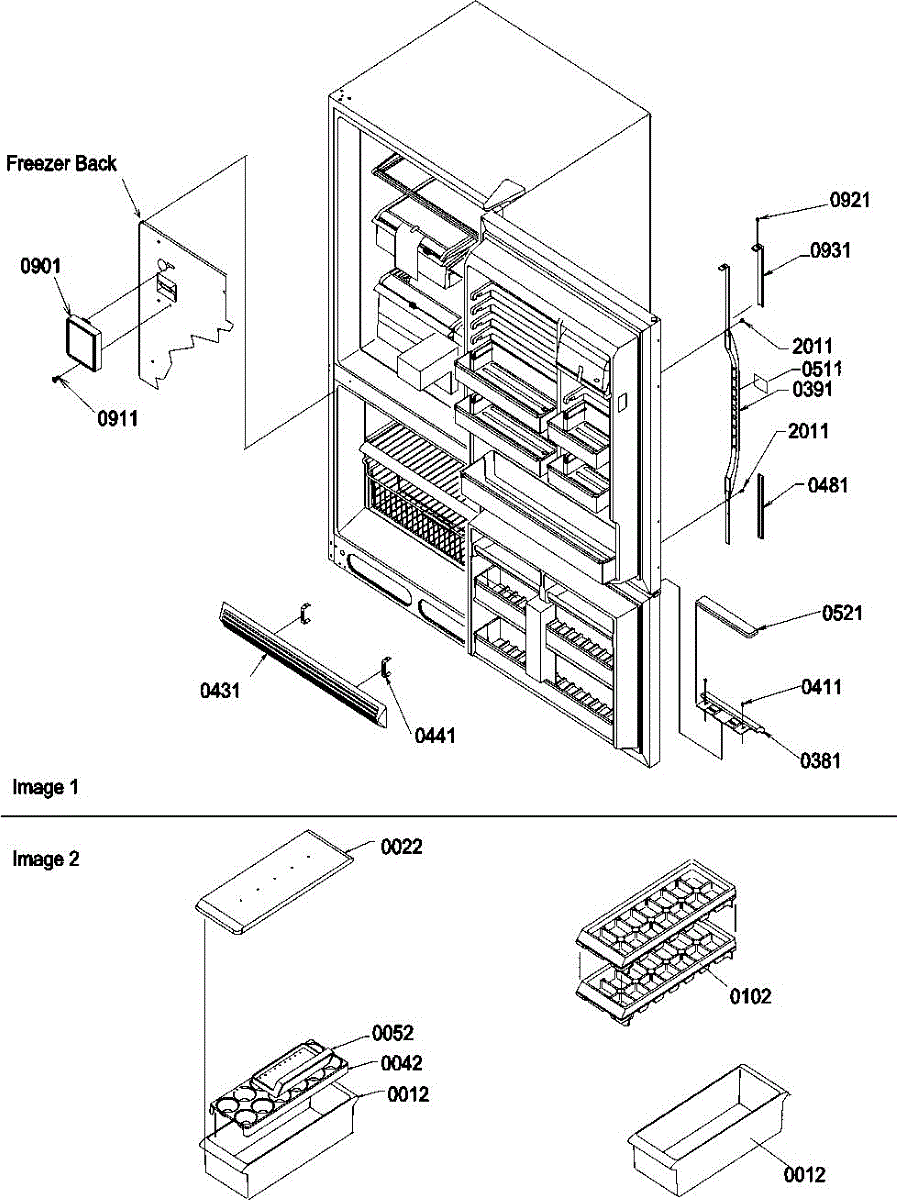 Freezer Back

0901

0911

0921

0931

2011

0511

0391

2011

0481

0521

0411

0381

0431

0441

Image 1

Image 2

0022

0102

0052

0042

0012

0012